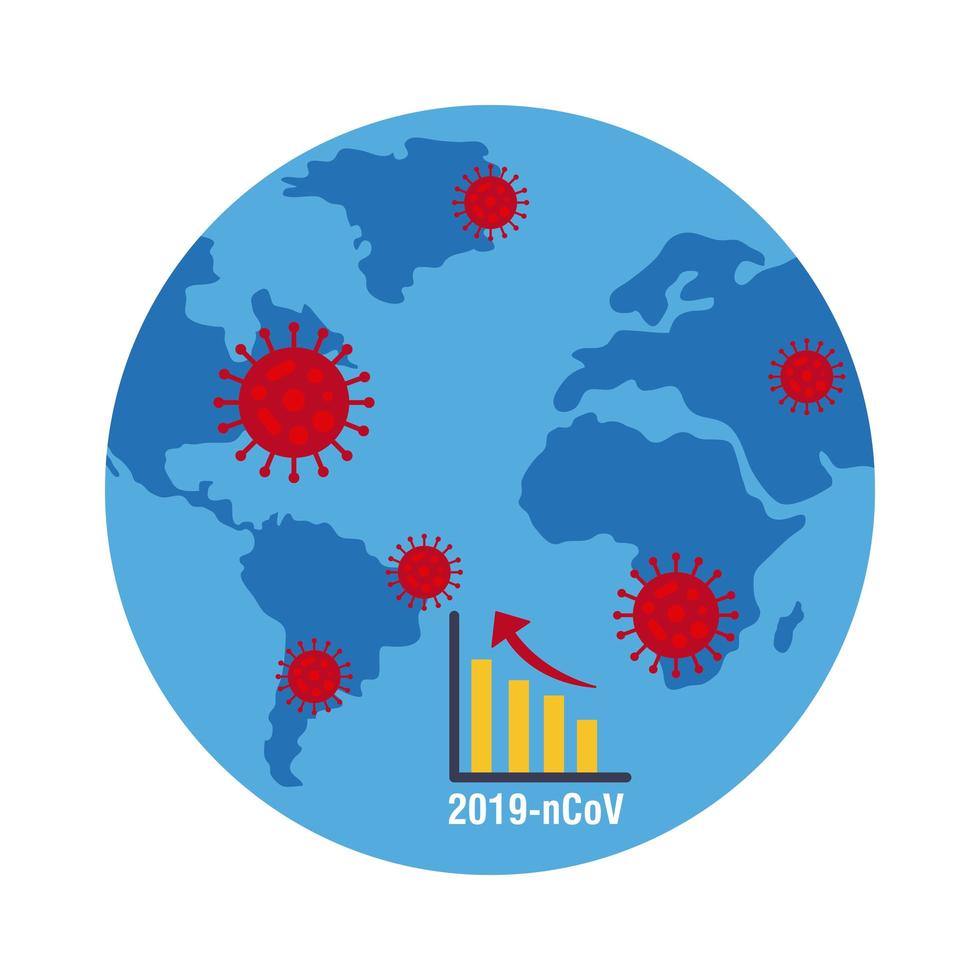 2019-nCoV