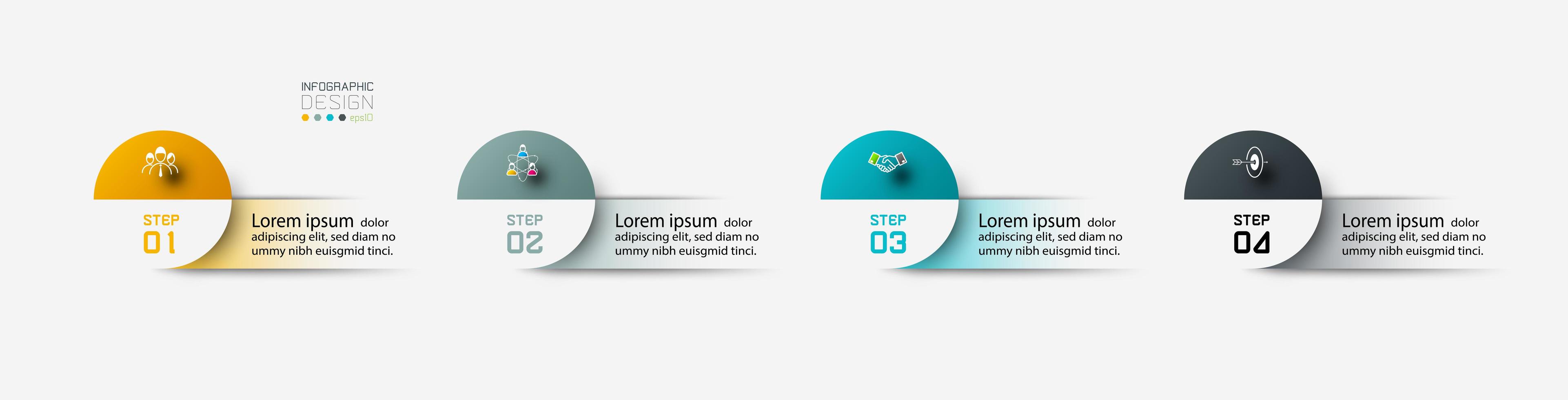 INFOGRAPHIC
DESIGN
eps10

STEP
01

Lorem ipsum dolor adipiscing elit, sed diam no ummy nibh euisgmid tinci.

STEP
02

Lorem ipsum dolor adipiscing elit, sed diam no ummy nibh euisgmid tinci.

STEP
03

Lorem ipsum dolor adipiscing elit, sed diam no ummy nibh euisgmid tinci.

STEP
04

Lorem ipsum dolor adipiscing elit, sed diam no ummy nibh euisgmid tinci.