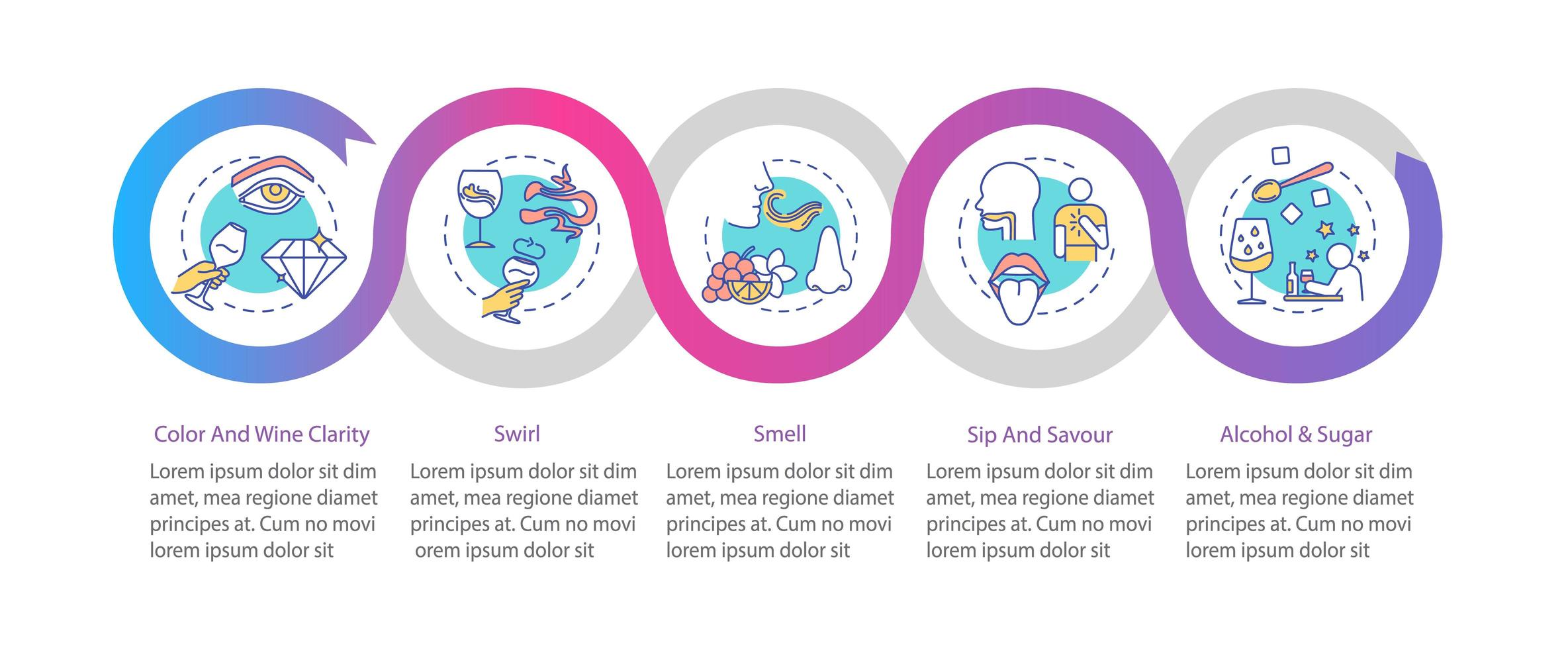 Color And Wine Clarity

Lorem ipsum dolor sit dim amet, mea regione diamet principes at. Cum no movi lorem ipsum dolor sit

Swirl

Lorem ipsum dolor sit dim amet, mea regione diamet principes at. Cum no movi orem ipsum dolor sit

Smell

Lorem ipsum dolor sit dim amet, mea regione diamet principes at. Cum no movi lorem ipsum dolor sit

Sip And Savour

Lorem ipsum dolor sit dim amet, mea regione diamet principes at. Cum no movi lorem ipsum dolor sit

Alcohol & Sugar

Lorem ipsum dolor sit dim amet, mea regione diamet principes at. Cum no movi lorem ipsum dolor sit