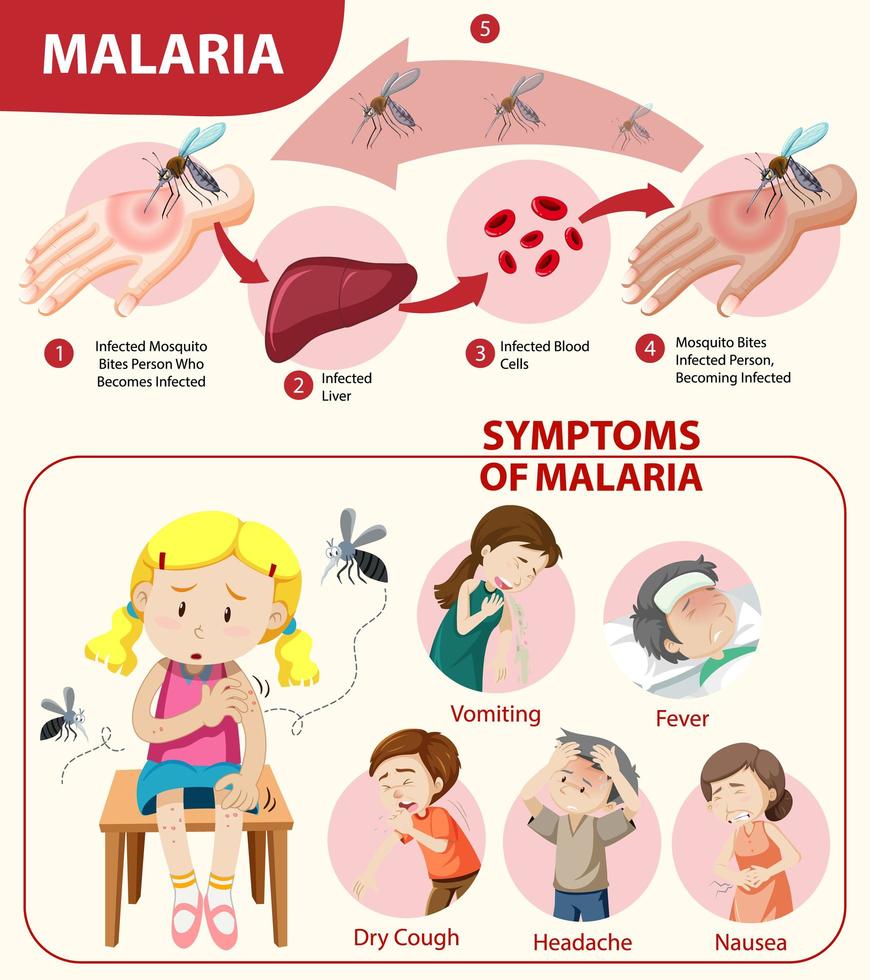 MALARIA

5

1 Infected Mosquito Bites Person Who Becomes Infected

2 Infected Liver

3 Infected Blood Cells

4 Mosquito Bites Infected Person, Becoming Infected

SYMPTOMS OF MALARIA

Vomiting

Fever

Dry Cough

Headache

Nausea