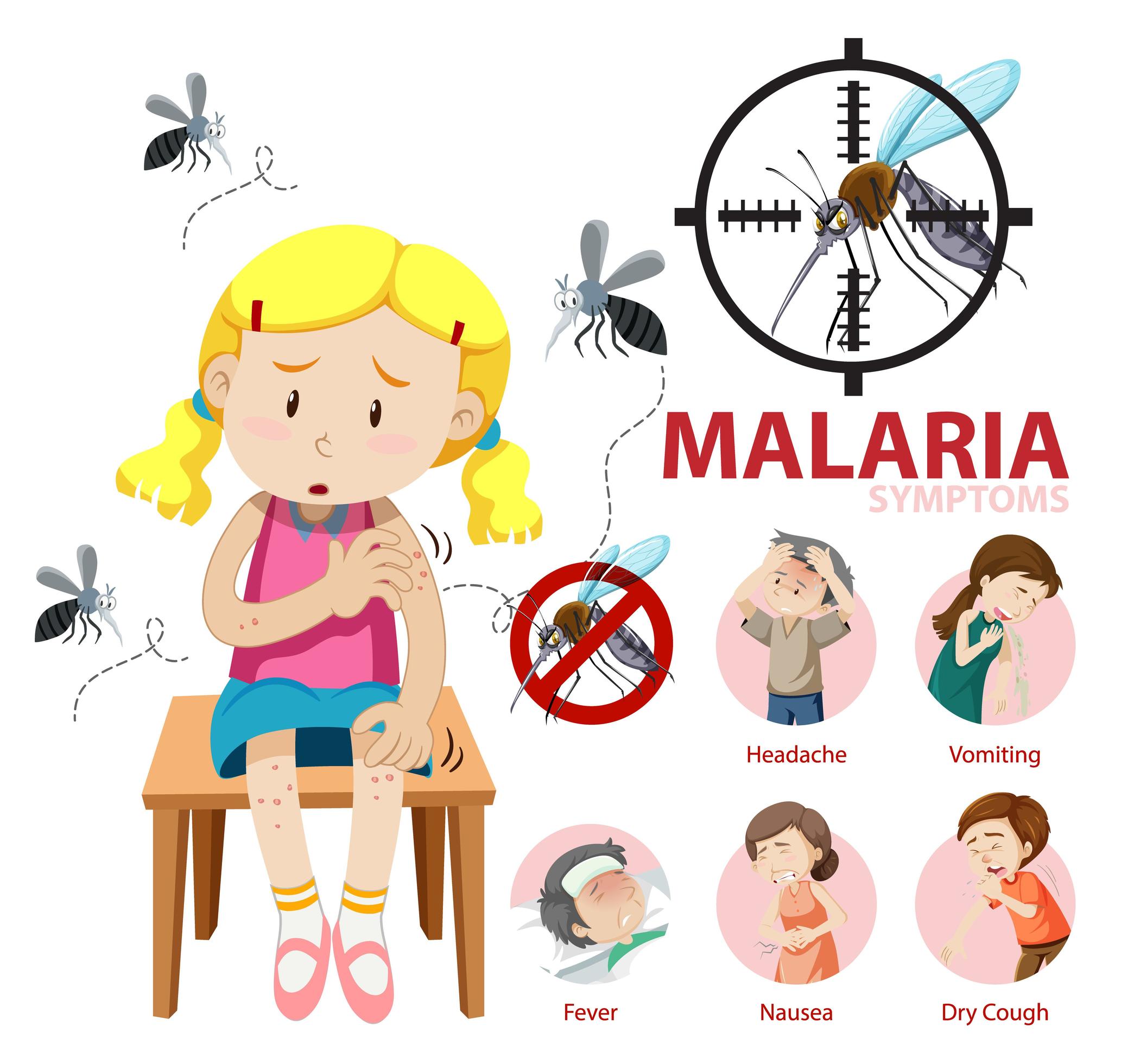 MALARIA
SYMPTOMS

Headache

Vomiting

Fever

Nausea

Dry Cough