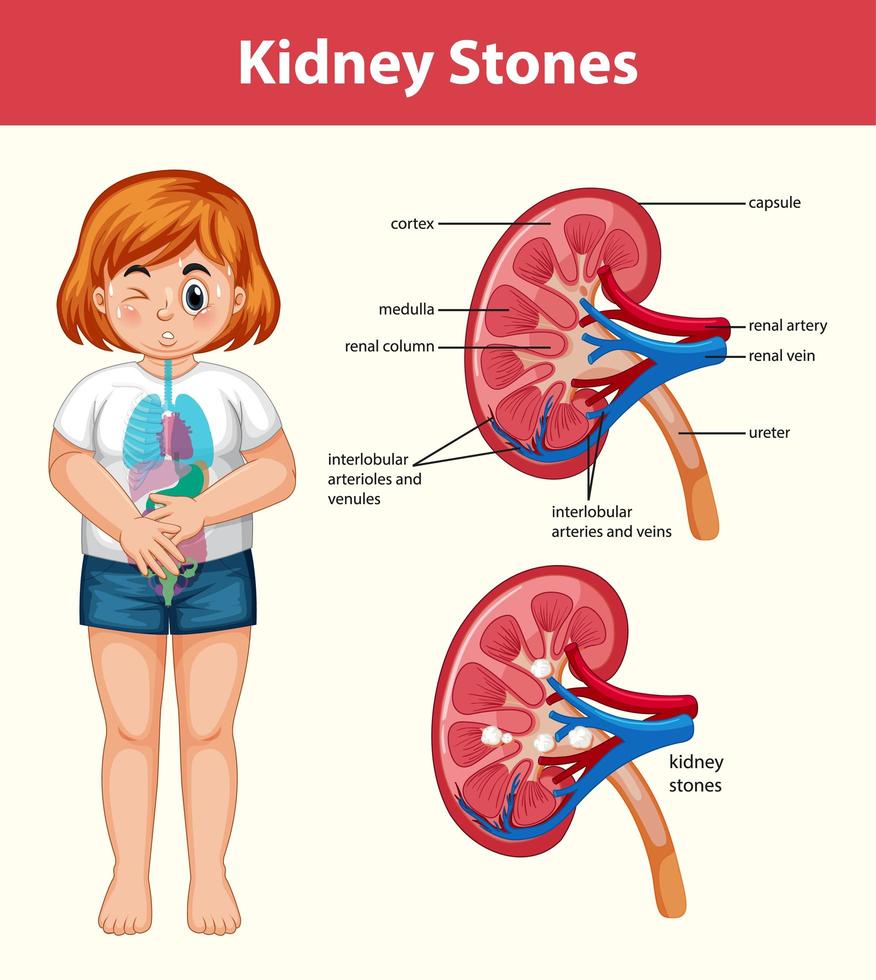 Kidney Stones

cortex
capsule
medulla
renal column
renal artery
renal vein
ureter
interlobular arterioles and venules
interlobular arteries and veins

kidney stones