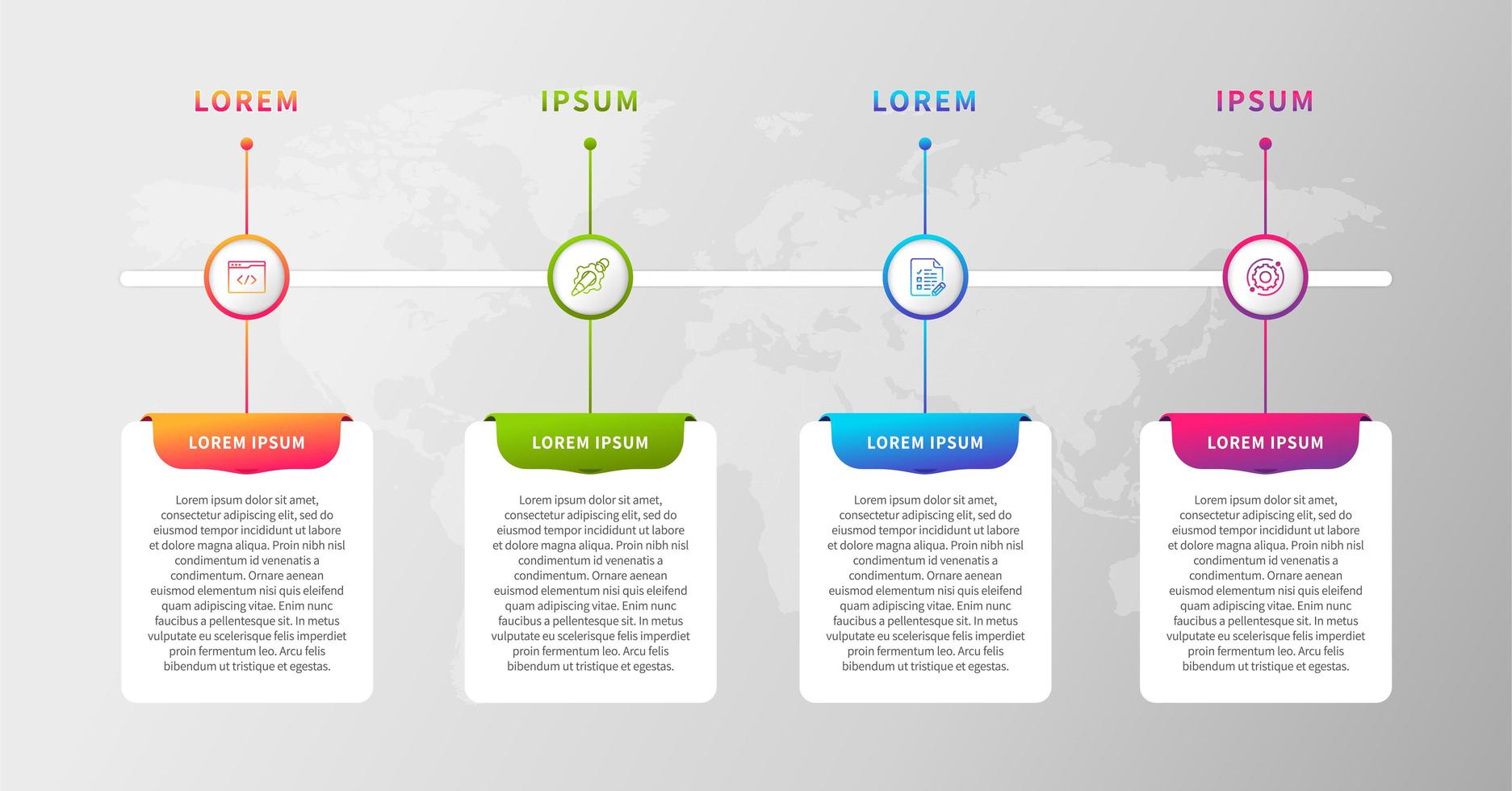 LOREM

LOREM IPSUM

Lorem ipsum dolor sit amet, consectetur adipiscing elit, sed do eiusmod tempor incididunt ut labore et dolore magna aliqua. Proin nibh nisl condimentum id venenatis a condimentum. Ornare aenean euismod elementum nisi quis eleifend quam adipiscing vitae. Enim nunc faucibus a pellentesque sit. In metus vulputate eu scelerisque felis imperdiet proin fermentum leo. Arcu felis bibendum ut tristique et egestas.

IPSUM

LOREM IPSUM

Lorem ipsum dolor sit amet, consectetur adipiscing elit, sed do eiusmod tempor incididunt ut labore et dolore magna aliqua. Proin nibh nisl condimentum id venenatis a condimentum. Ornare aenean euismod elementum nisi quis eleifend quam adipiscing vitae. Enim nunc faucibus a pellentesque sit. In metus vulputate eu scelerisque felis imperdiet proin fermentum leo. Arcu felis bibendum ut tristique et egestas.

LOREM

LOREM IPSUM

Lorem ipsum dolor sit amet, consectetur adipiscing elit, sed do eiusmod tempor incididunt ut labore et dolore magna aliqua. Proin nibh nisl condimentum id venenatis a condimentum. Ornare aenean euismod elementum nisi quis eleifend quam adipiscing vitae. Enim nunc faucibus a pellentesque sit. In metus vulputate eu scelerisque felis imperdiet proin fermentum leo. Arcu felis bibendum ut tristique et egestas.

IPSUM

LOREM IPSUM

Lorem ipsum dolor sit amet, consectetur adipiscing elit, sed do eiusmod tempor incididunt ut labore et dolore magna aliqua. Proin nibh nisl condimentum id venenatis a condimentum. Ornare aenean euismod elementum nisi quis eleifend quam adipiscing vitae. Enim nunc faucibus a pellentesque sit. In metus vulputate eu scelerisque felis imperdiet proin fermentum leo. Arcu felis bibendum ut tristique et egestas.