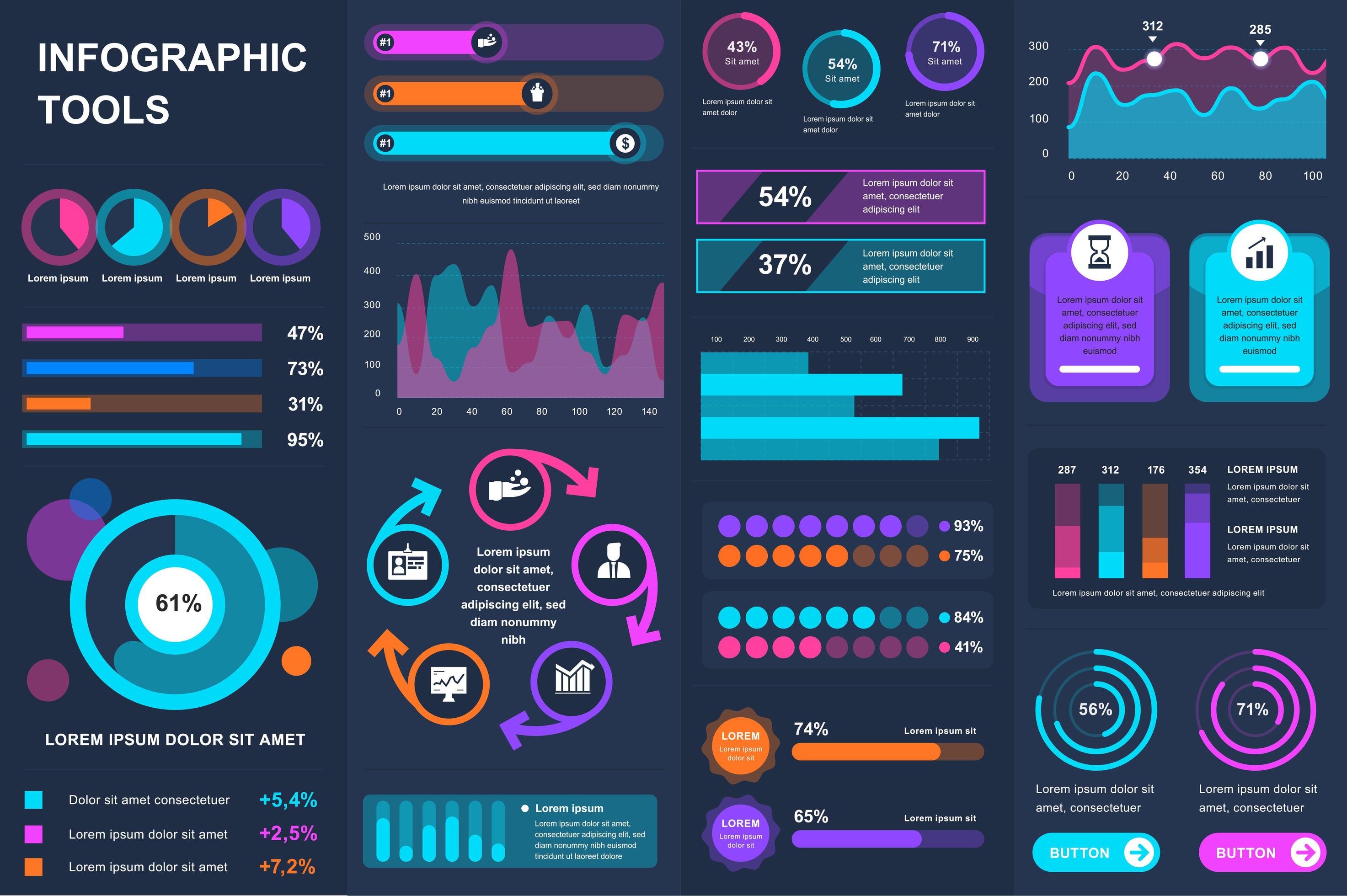 INFOGRAPHIC TOOLS

Lorem ipsum Lorem ipsum Lorem ipsum Lorem ipsum

47%
73%
31%
95%

61%

LOREM IPSUM DOLOR SIT AMET

Dolor sit amet consectetuer +5,4%
Lorem ipsum dolor sit amet +2,5%
Lorem ipsum dolor sit amet +7,2%

#1
#1
#1

Lorem ipsum dolor sit amet, consectetuer adipiscing elit, sed diam nonummy nibh euismod tincidunt ut laoreet

500
400
300
200
100
0
0 20 40 60 80 100 120 140

Lorem ipsum dolor sit amet, consectetuer adipiscing elit, sed diam nonummy nibh

Lorem ipsum
Lorem ipsum dolor sit amet, consectetuer adipiscing elit, sed diam nonummy nibh euismod tincidunt ut laoreet dolore

43%
Sit amet
Lorem ipsum dolor sit amet dolor

54%
Sit amet
Lorem ipsum dolor sit amet dolor

71%
Sit amet
Lorem ipsum dolor sit amet dolor

54%
Lorem ipsum dolor sit amet, consectetuer adipiscing elit

37%
Lorem ipsum dolor sit amet, consectetuer adipiscing elit

100 200 300 400 500 600 700 800 900

93%
75%
84%
41%

LOREM
Lorem ipsum dolor sit
74%
Lorem ipsum sit

LOREM
Lorem ipsum dolor sit
65%
Lorem ipsum sit

312
285
300
200
100
0
0 20 40 60 80 100

Lorem ipsum dolor sit amet, consectetuer adipiscing elit, sed diam nonummy nibh euismod

Lorem ipsum dolor sit amet, consectetuer adipiscing elit, sed diam nonummy nibh euismod

287 312 176 354
LOREM IPSUM
Lorem ipsum dolor sit amet, consectetuer
LOREM IPSUM
Lorem ipsum dolor sit amet, consectetuer
Lorem ipsum dolor sit amet, consectetuer adipiscing elit

56%
Lorem ipsum dolor sit amet, consectetuer
BUTTON

71%
Lorem ipsum dolor sit amet, consectetuer
BUTTON