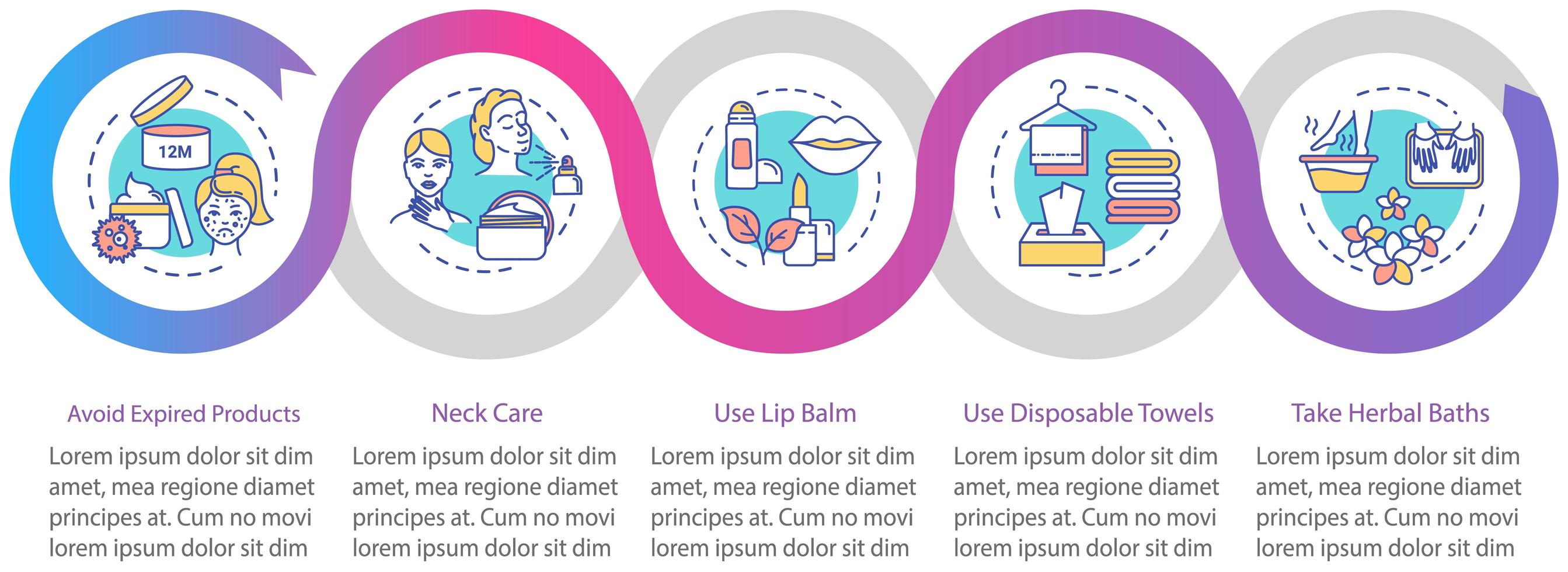 12M

Avoid Expired Products

Lorem ipsum dolor sit dim amet, mea regione diamet principes at. Cum no movi lorem ipsum dolor sit dim

Neck Care

Lorem ipsum dolor sit dim amet, mea regione diamet principes at. Cum no movi lorem ipsum dolor sit dim

Use Lip Balm

Lorem ipsum dolor sit dim amet, mea regione diamet principes at. Cum no movi lorem ipsum dolor sit dim

Use Disposable Towels

Lorem ipsum dolor sit dim amet, mea regione diamet principes at. Cum no movi lorem ipsum dolor sit dim

Take Herbal Baths

Lorem ipsum dolor sit dim amet, mea regione diamet principes at. Cum no movi lorem ipsum dolor sit dim