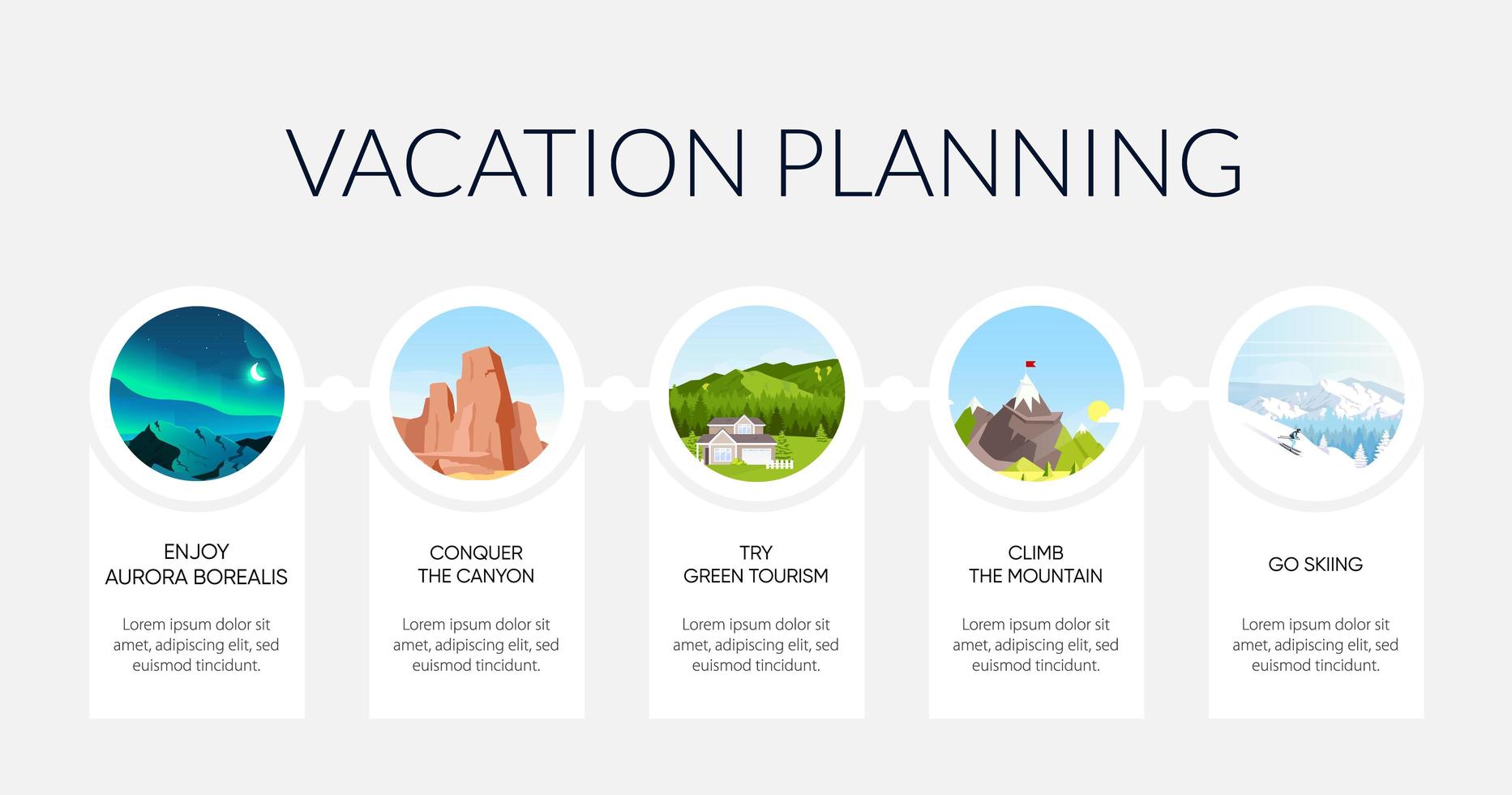 VACATION PLANNING

ENJOY AURORA BOREALIS

Lorem ipsum dolor sit amet, adipiscing elit, sed euismod tincidunt.

CONQUER THE CANYON

Lorem ipsum dolor sit amet, adipiscing elit, sed euismod tincidunt.

TRY GREEN TOURISM

Lorem ipsum dolor sit amet, adipiscing elit, sed euismod tincidunt.

CLIMB THE MOUNTAIN

Lorem ipsum dolor sit amet, adipiscing elit, sed euismod tincidunt.

GO SKIING

Lorem ipsum dolor sit amet, adipiscing elit, sed euismod tincidunt.