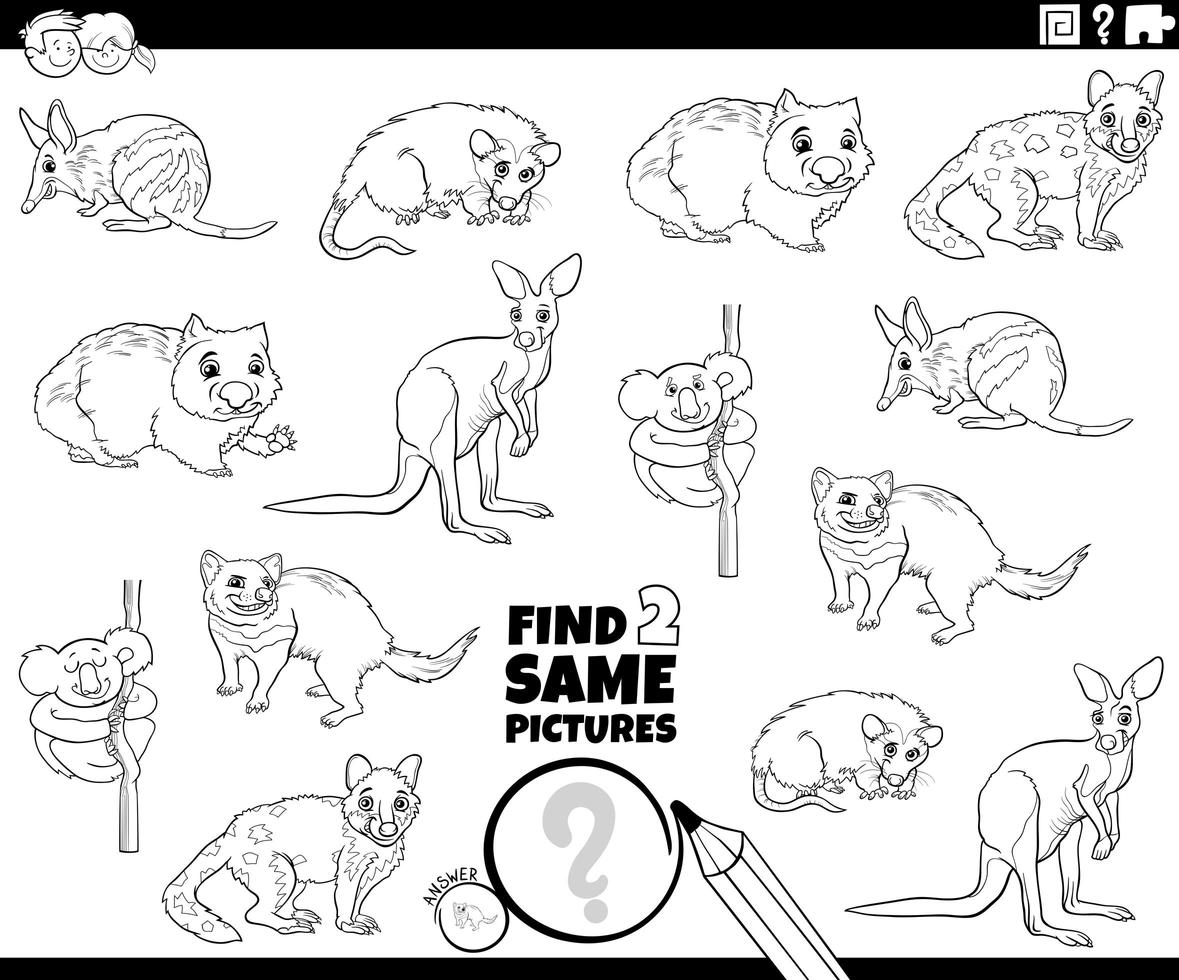 ?

FIND 2 SAME PICTURES

?

ANSWER