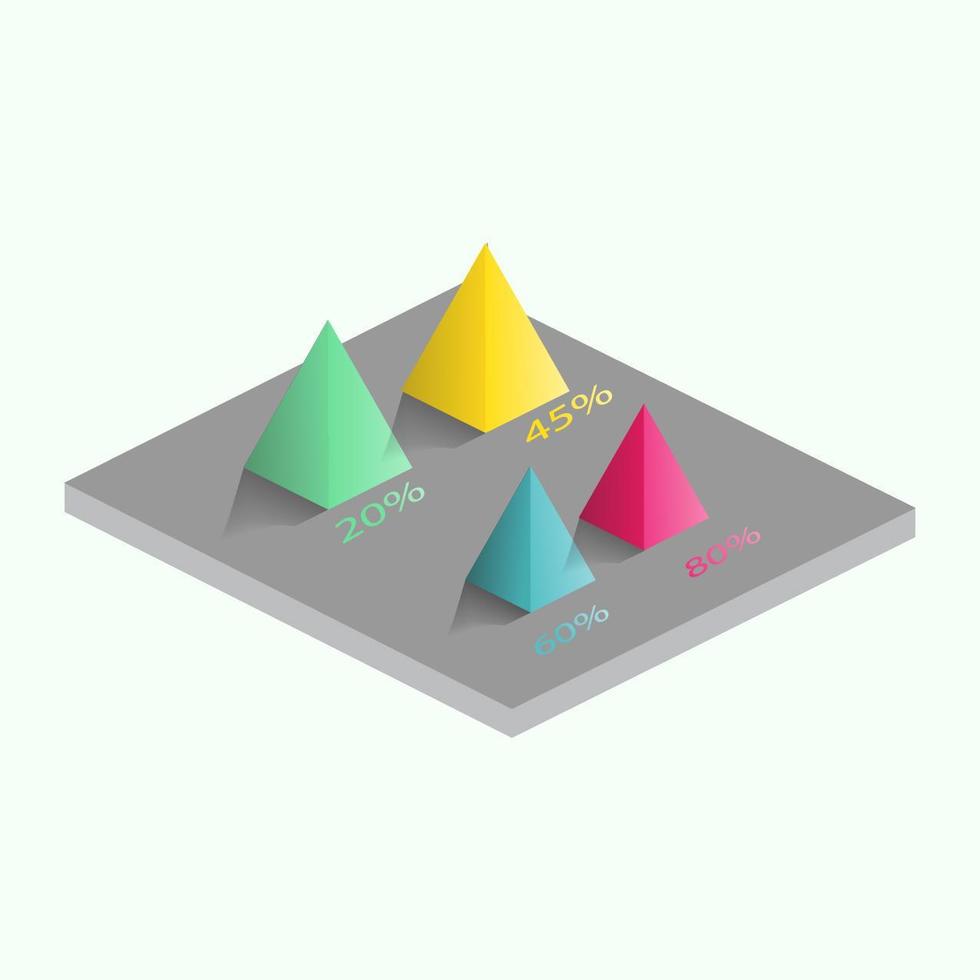 45%
20%
80%
60%