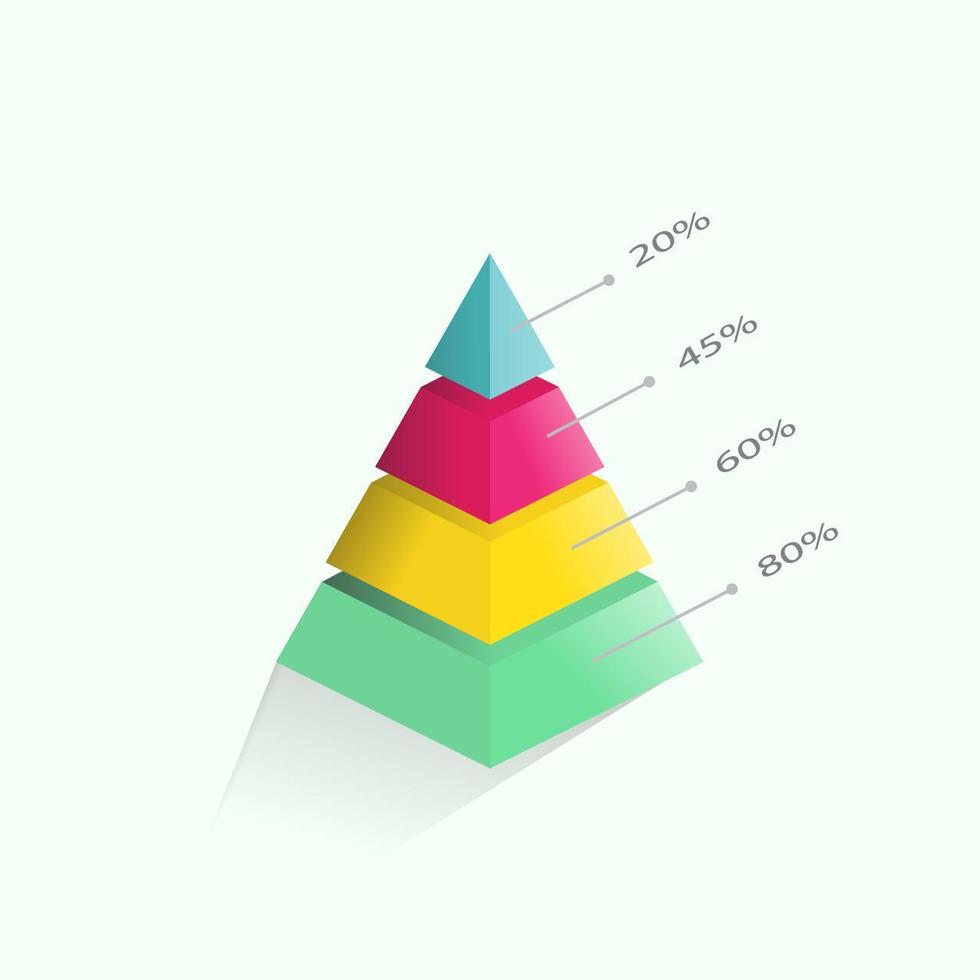 20%
45%
60%
80%