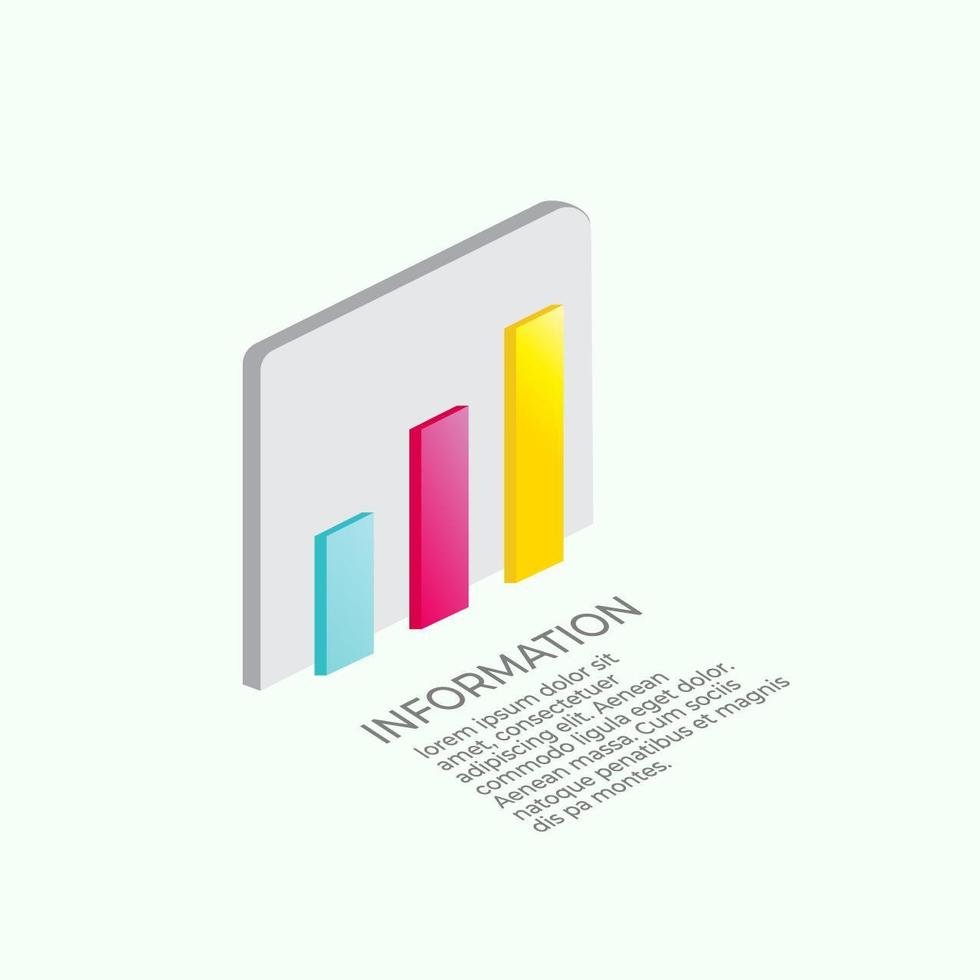 INFORMATION

lorem ipsum dolor sit amet, consectetuer adipiscing elit. Aenean commodo ligula eget dolor. Aenean massa. Cum sociis natoque penatibus et magnis dis pa montes.