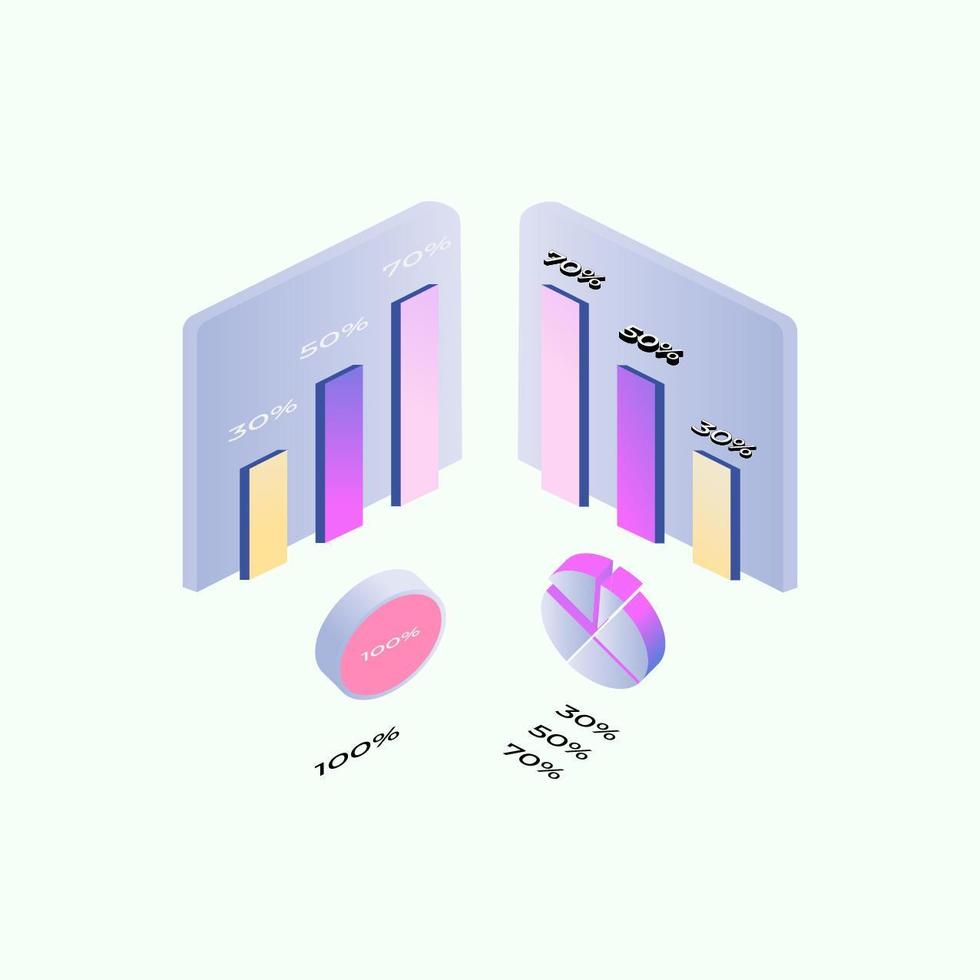 30%
50%
70%

70%
50%
30%

100%

100%

30%
50%
70%