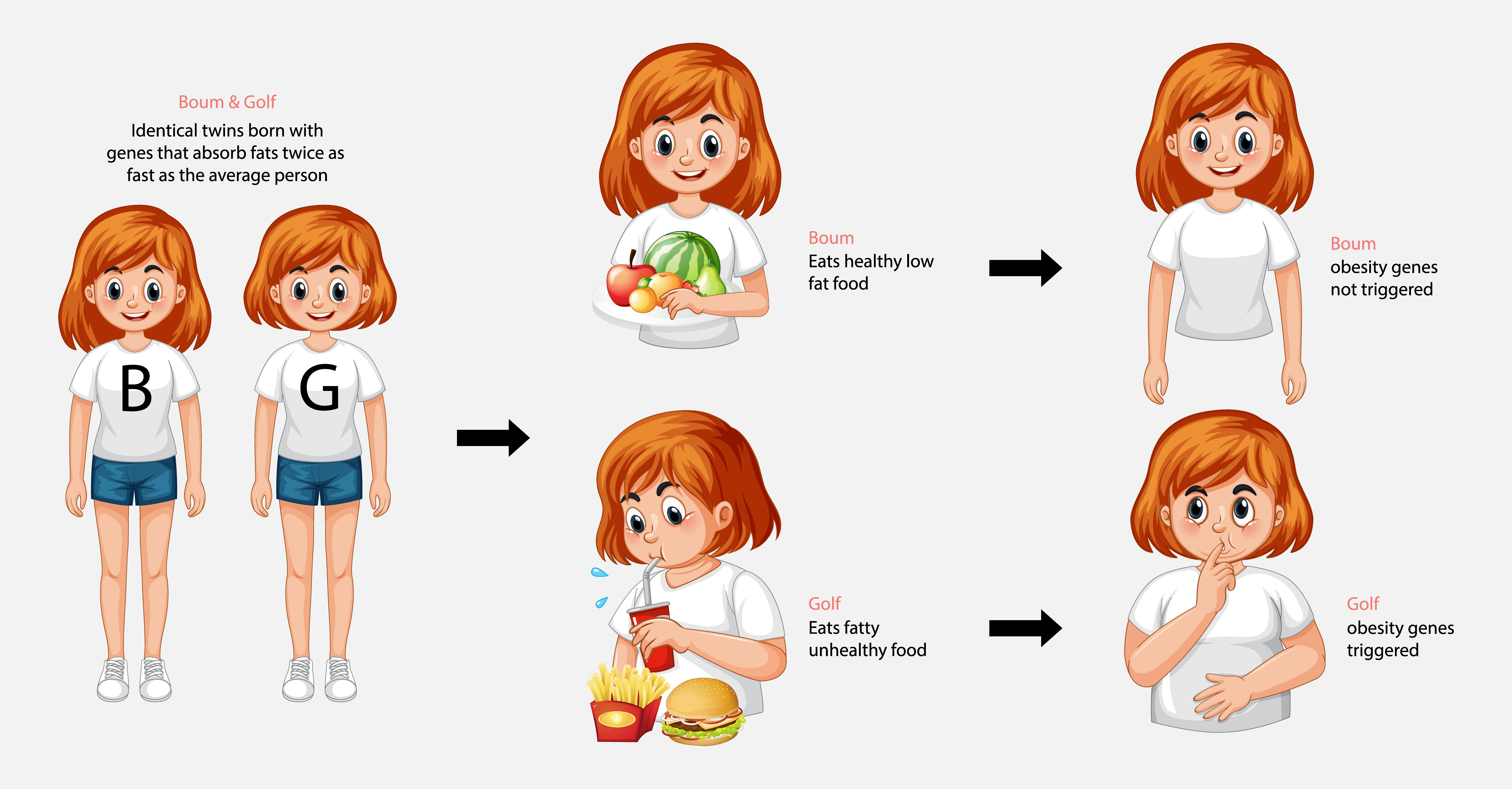 Boum & Golf

Identical twins born with genes that absorb fats twice as fast as the average person

B

G

Boum
Eats healthy low fat food

Boum
obesity genes not triggered

Golf
Eats fatty unhealthy food

Golf
obesity genes triggered