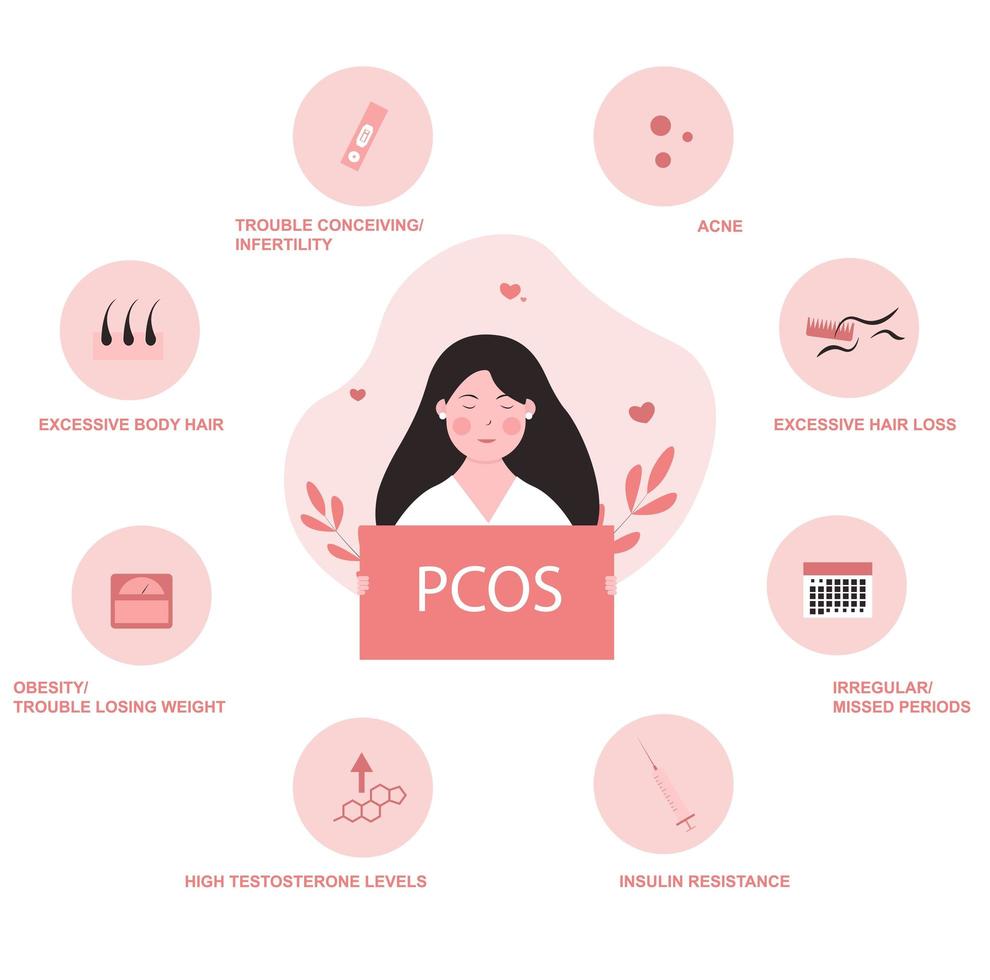 TROUBLE CONCEIVING/
INFERTILITY

ACNE

EXCESSIVE BODY HAIR

EXCESSIVE HAIR LOSS

PCOS

OBESITY/
TROUBLE LOSING WEIGHT

IRREGULAR/
MISSED PERIODS

HIGH TESTOSTERONE LEVELS

INSULIN RESISTANCE