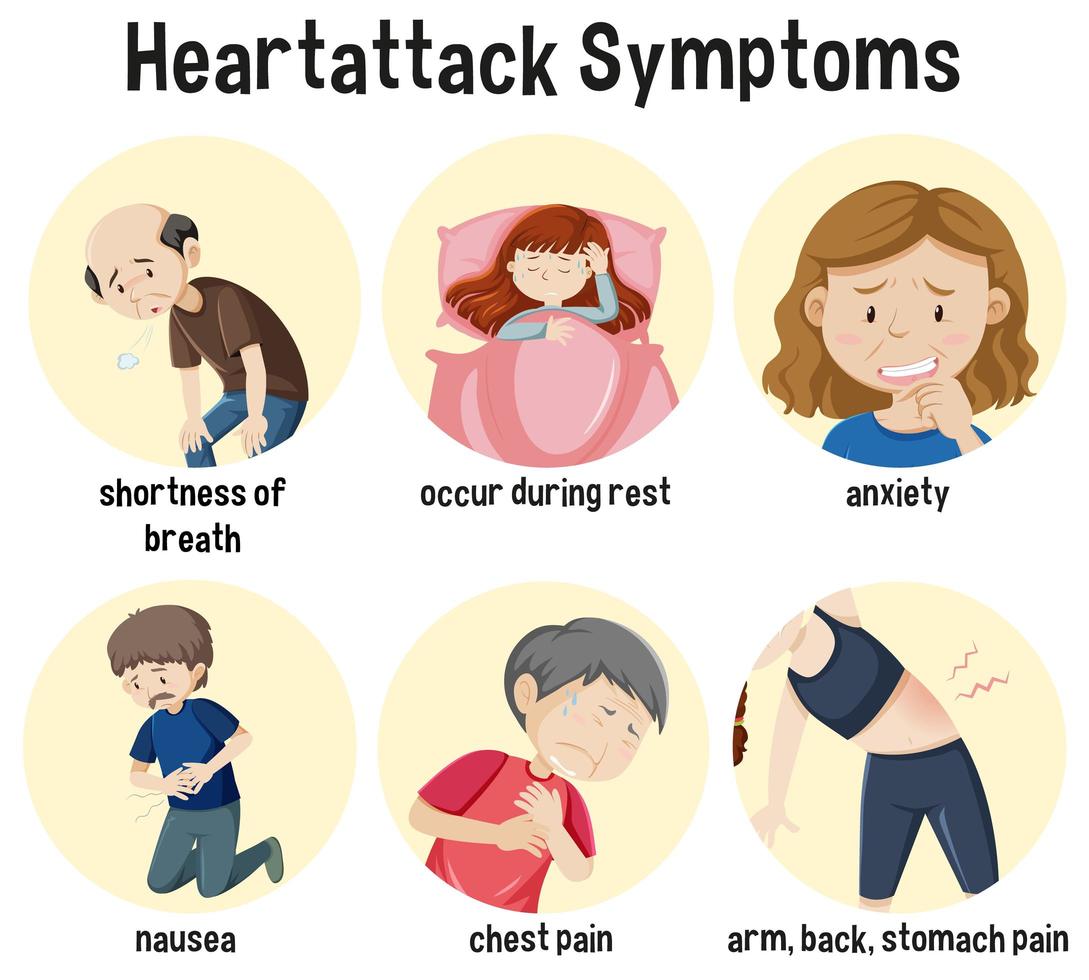 Heartattack Symptoms

shortness of breath

occur during rest

anxiety

nausea

chest pain

arm, back, stomach pain