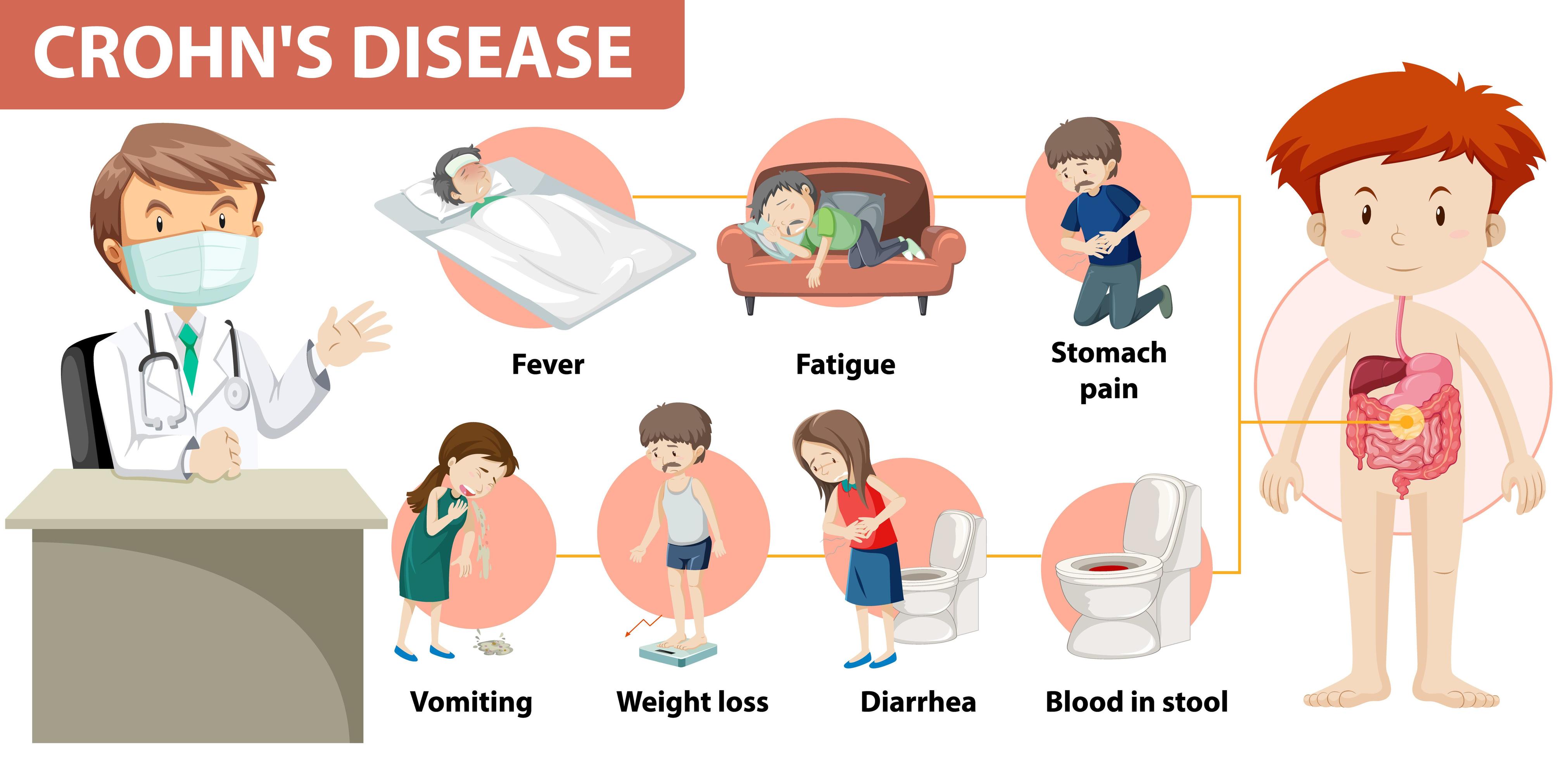 CROHN'S DISEASE

Fever

Fatigue

Stomach pain

Vomiting

Weight loss

Diarrhea

Blood in stool