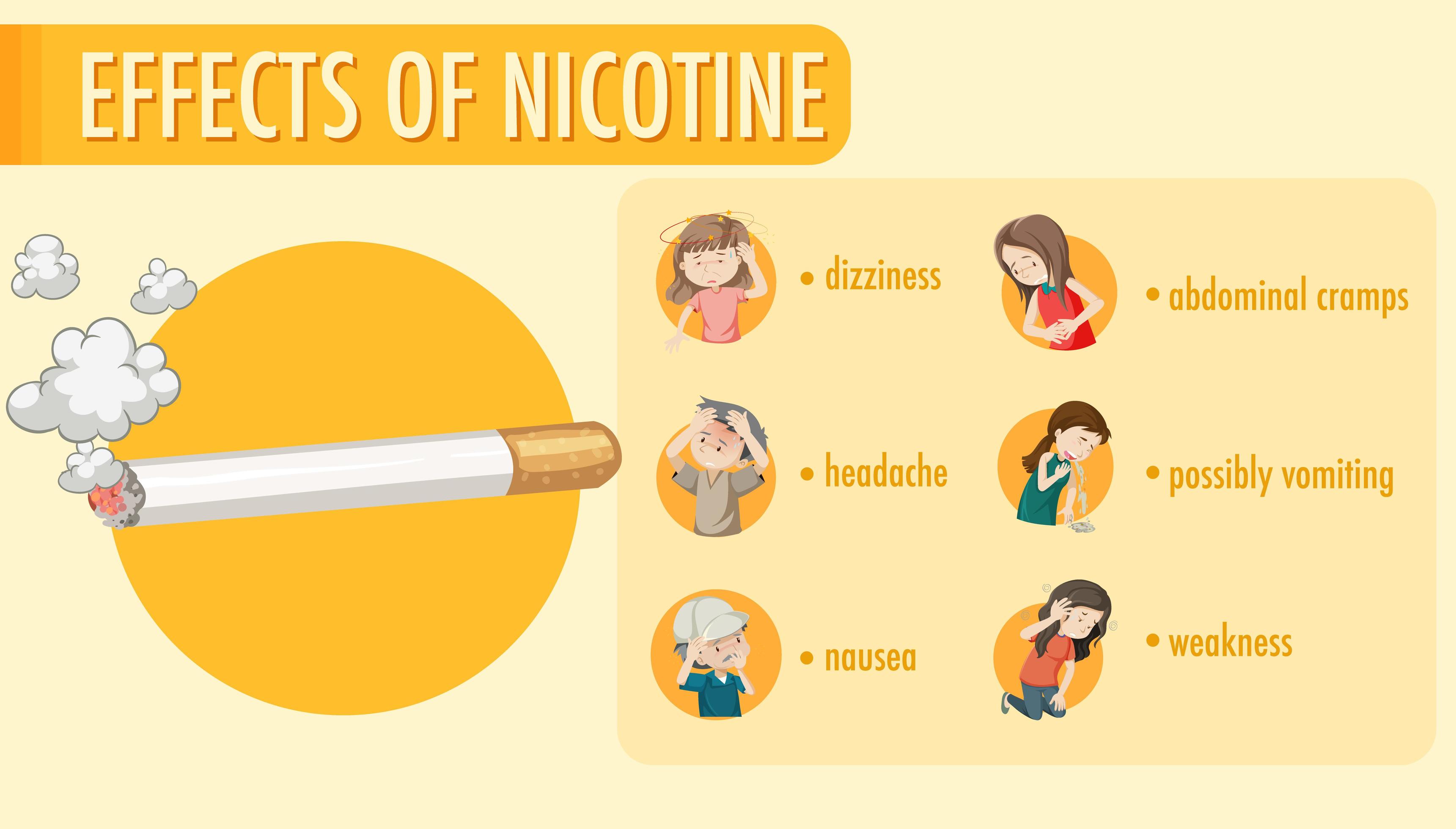 EFFECTS OF NICOTINE

• dizziness

• headache

• nausea

• abdominal cramps

• possibly vomiting

• weakness