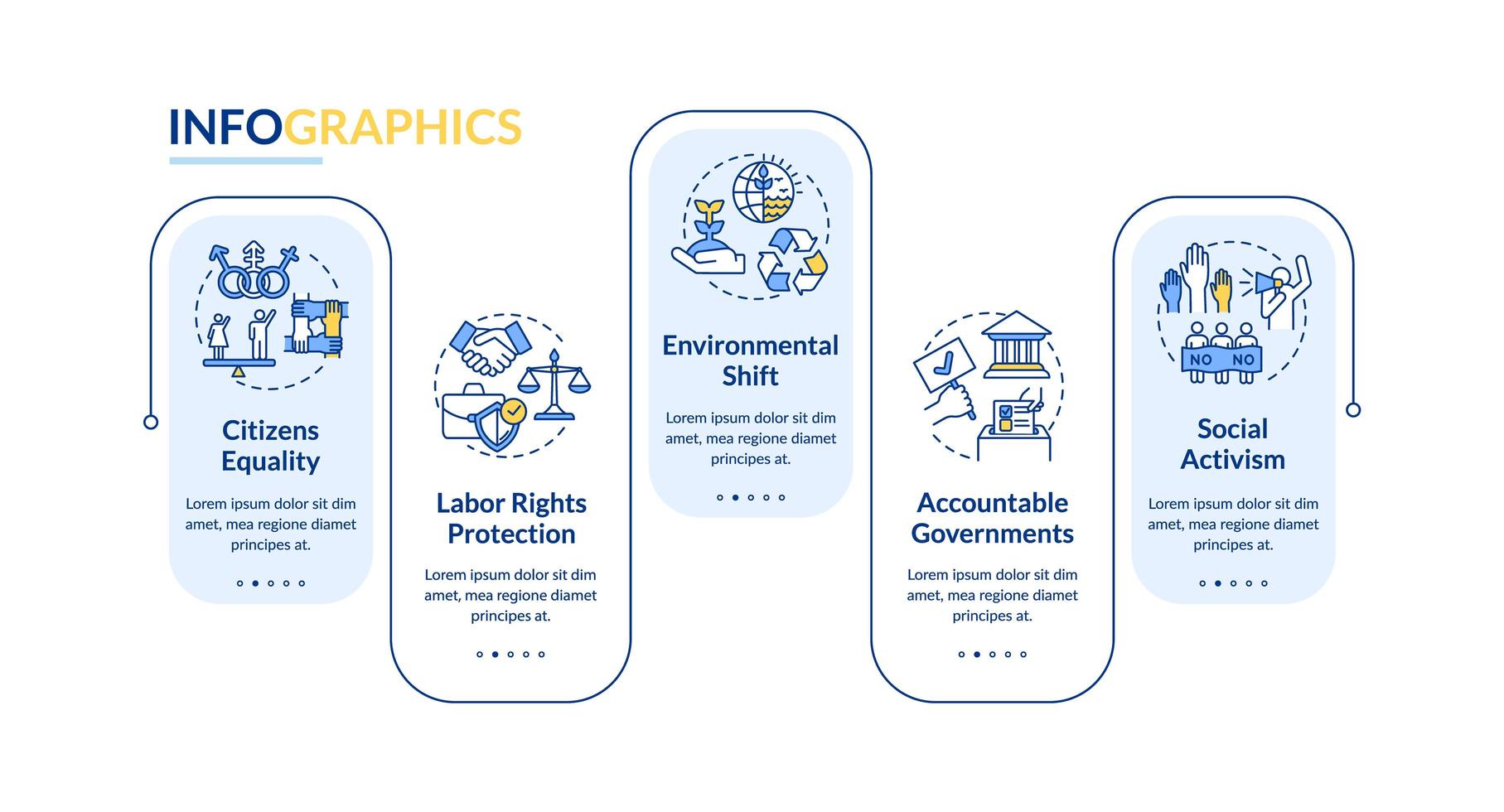 INFOGRAPHICS

Citizens Equality

Lorem ipsum dolor sit dim amet, mea regione diamet principes at.

Labor Rights Protection

Lorem ipsum dolor sit dim amet, mea regione diamet principes at.

Environmental Shift

Lorem ipsum dolor sit dim amet, mea regione diamet principes at.

Accountable Governments

Lorem ipsum dolor sit dim amet, mea regione diamet principes at.

NO NO

Social Activism

Lorem ipsum dolor sit dim amet, mea regione diamet principes at.