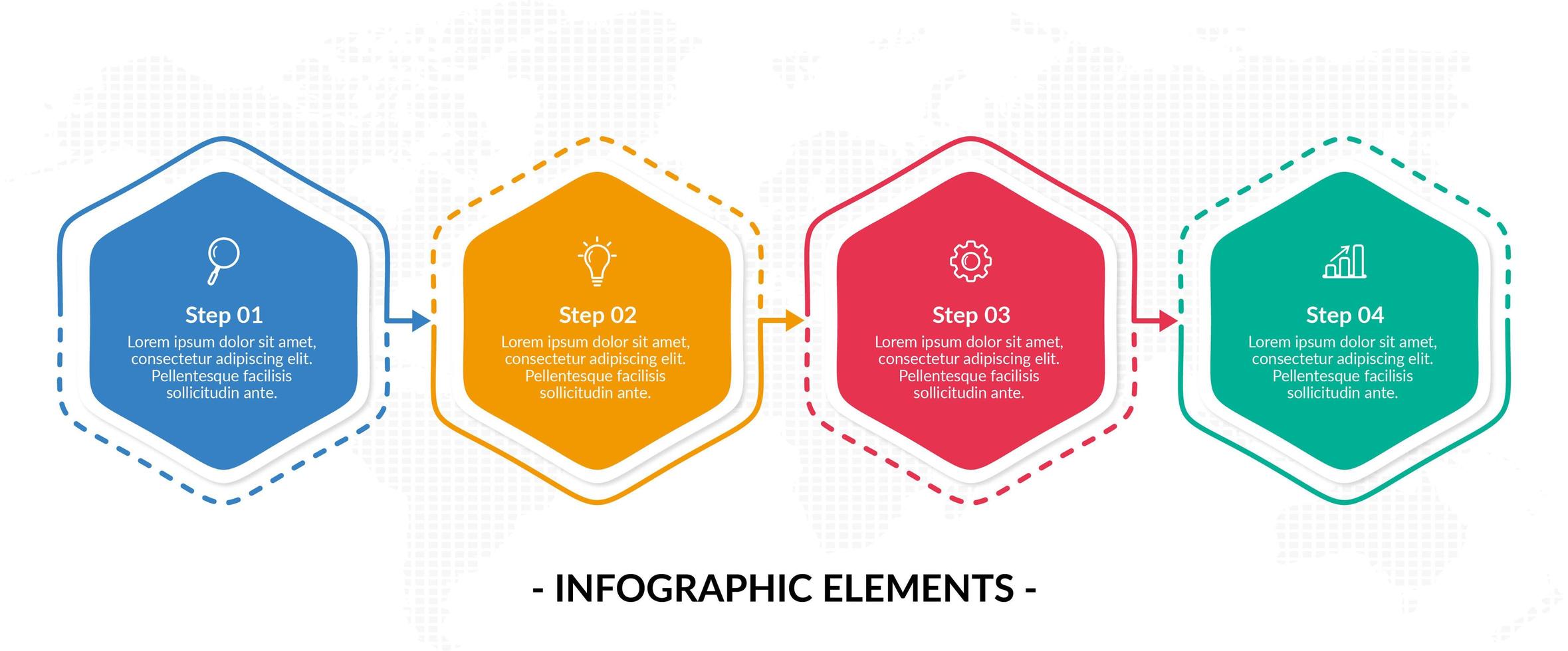 Step 01
Lorem ipsum dolor sit amet, consectetur adipiscing elit. Pellentesque facilisis sollicitudin ante.

Step 02
Lorem ipsum dolor sit amet, consectetur adipiscing elit. Pellentesque facilisis sollicitudin ante.

Step 03
Lorem ipsum dolor sit amet, consectetur adipiscing elit. Pellentesque facilisis sollicitudin ante.

Step 04
Lorem ipsum dolor sit amet, consectetur adipiscing elit. Pellentesque facilisis sollicitudin ante.

- INFOGRAPHIC ELEMENTS -