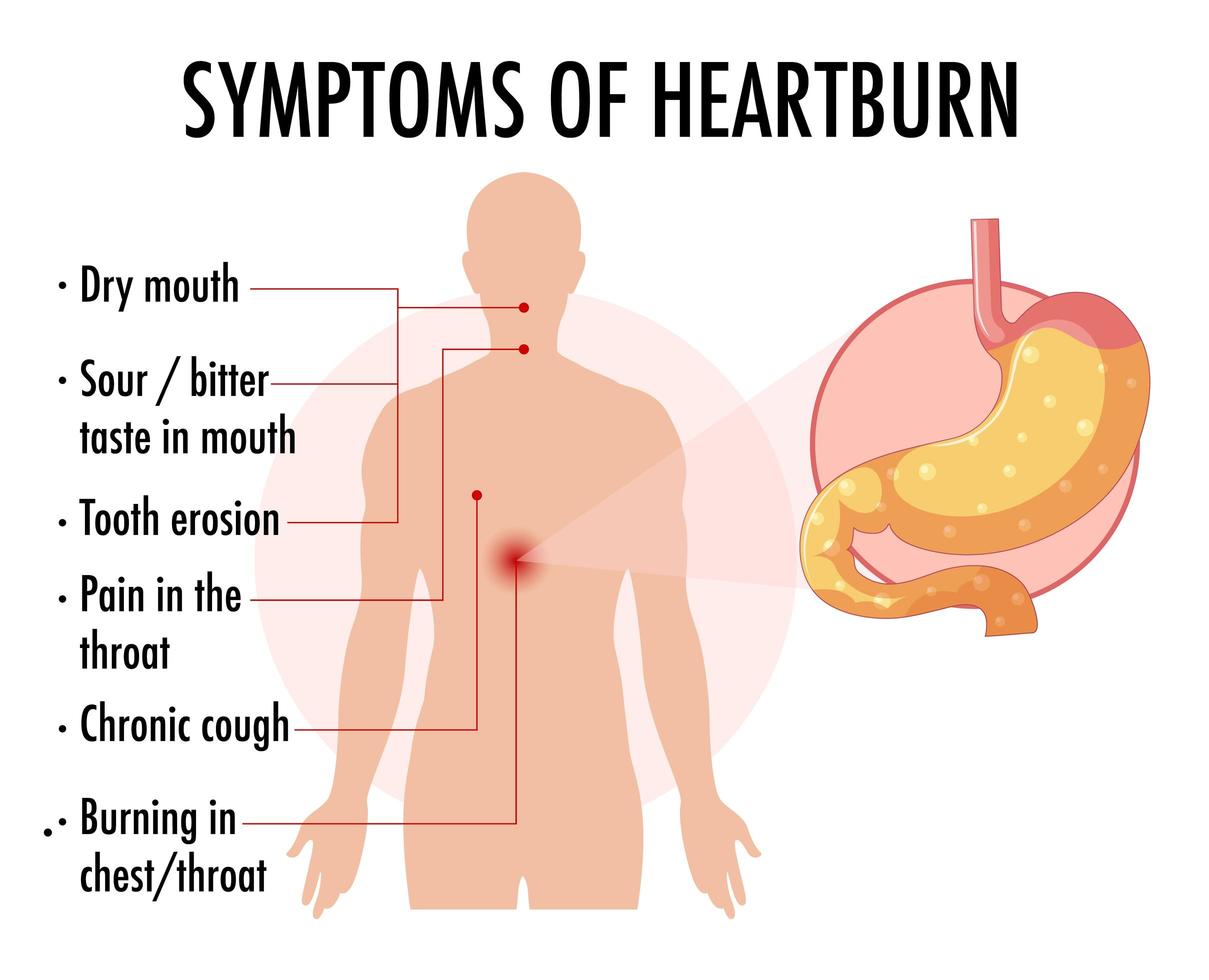 SYMPTOMS OF HEARTBURN

· Dry mouth

· Sour / bitter taste in mouth

· Tooth erosion

· Pain in the throat

· Chronic cough

· Burning in chest/throat