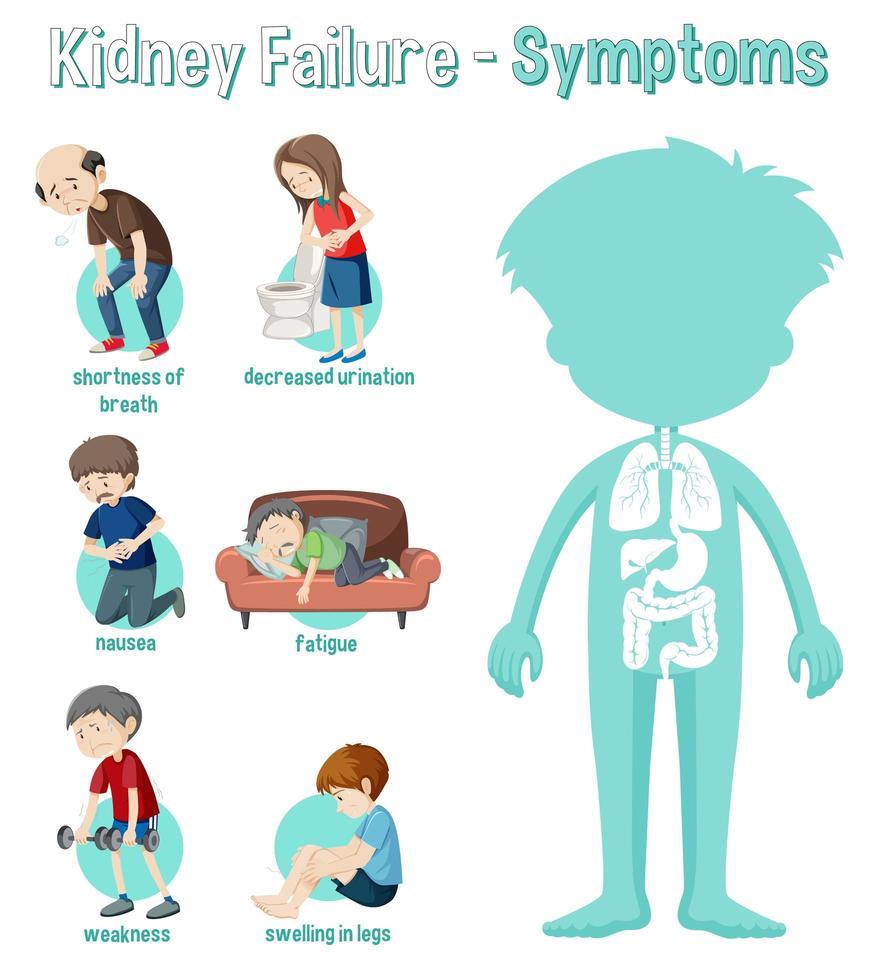 Kidney Failure - Symptoms

shortness of breath

decreased urination

nausea

fatigue

weakness

swelling in legs