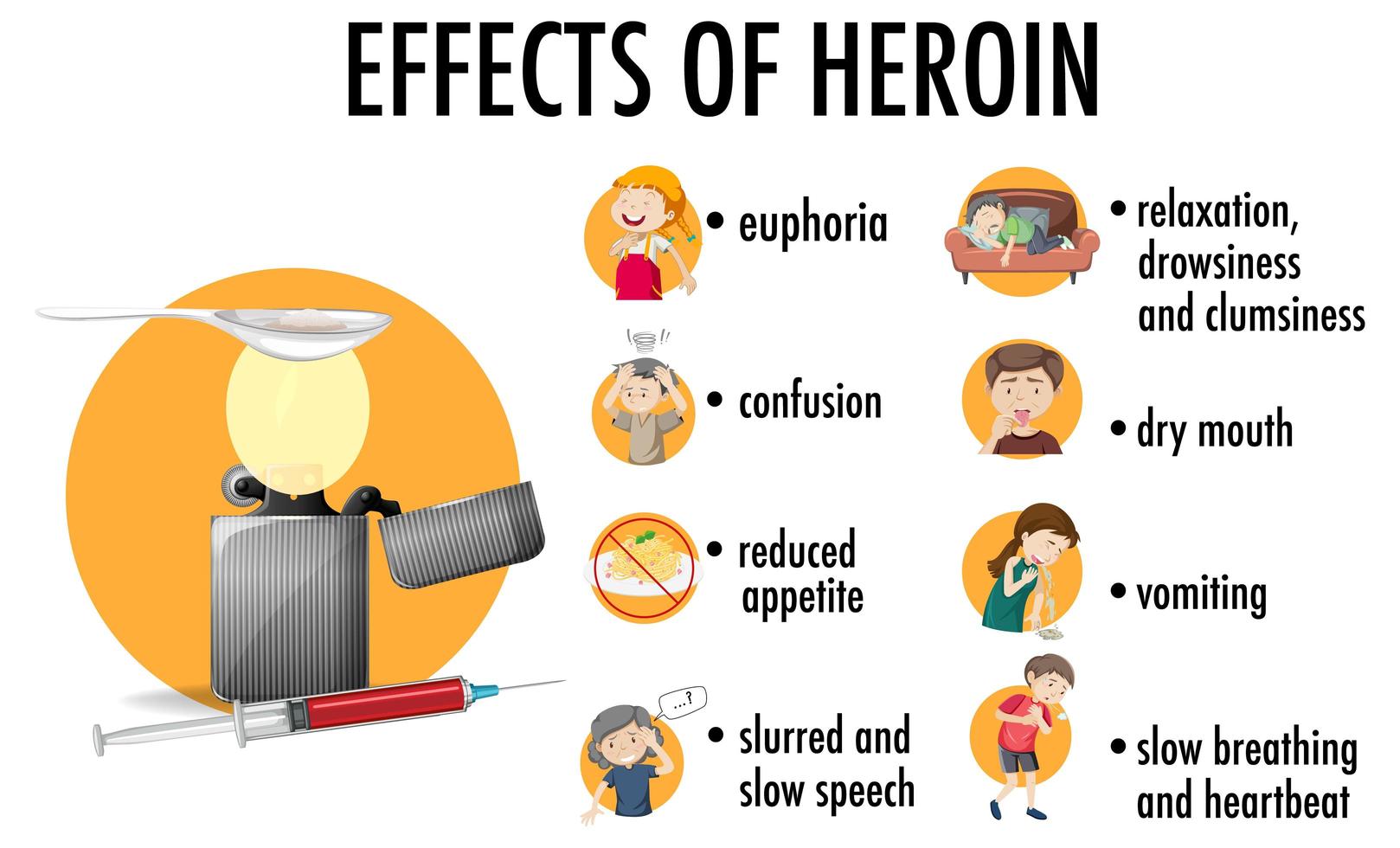 EFFECTS OF HEROIN

• euphoria

• confusion

• reduced appetite

...?

• slurred and slow speech

• relaxation, drowsiness and clumsiness

• dry mouth

• vomiting

• slow breathing and heartbeat