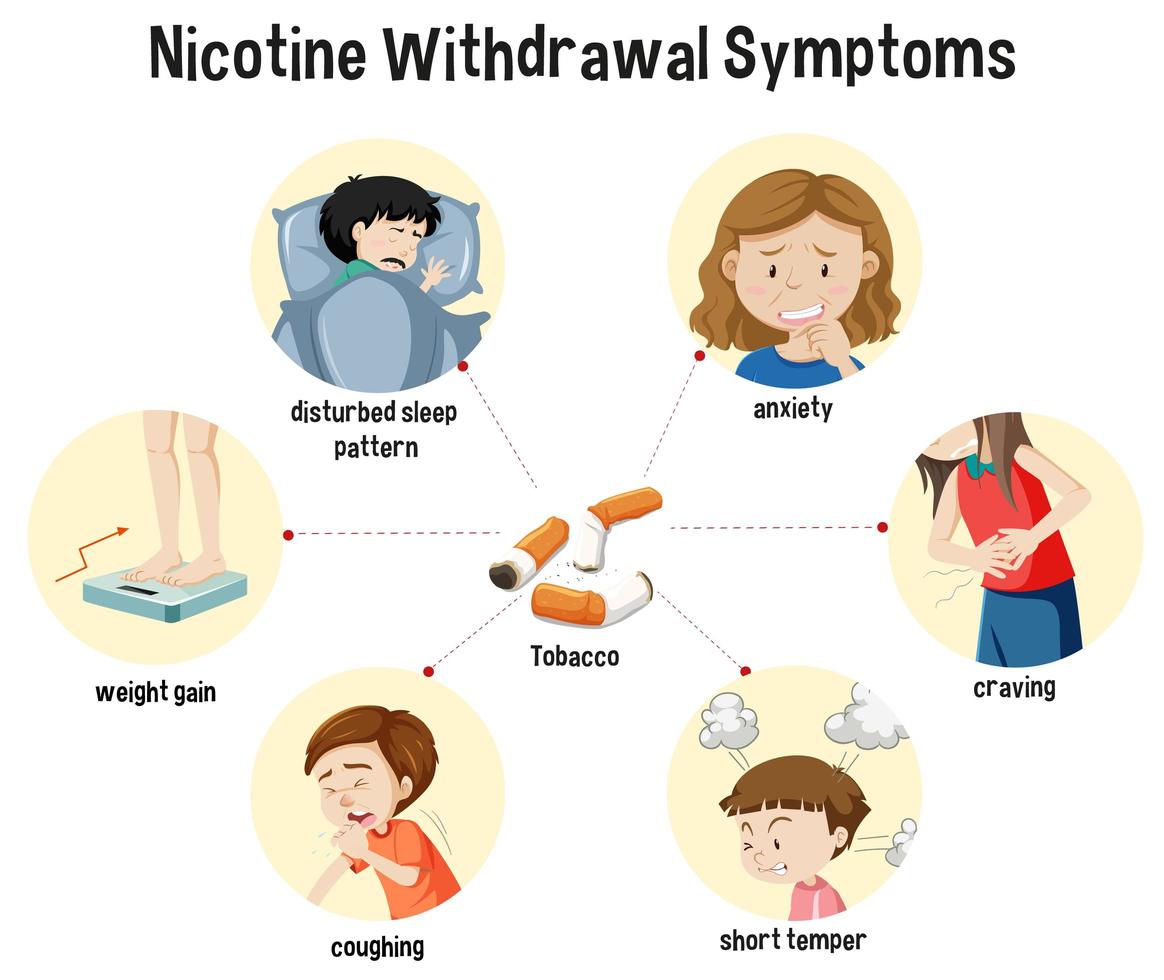 Nicotine Withdrawal Symptoms

disturbed sleep pattern

anxiety

weight gain

Tobacco

craving

coughing

short temper