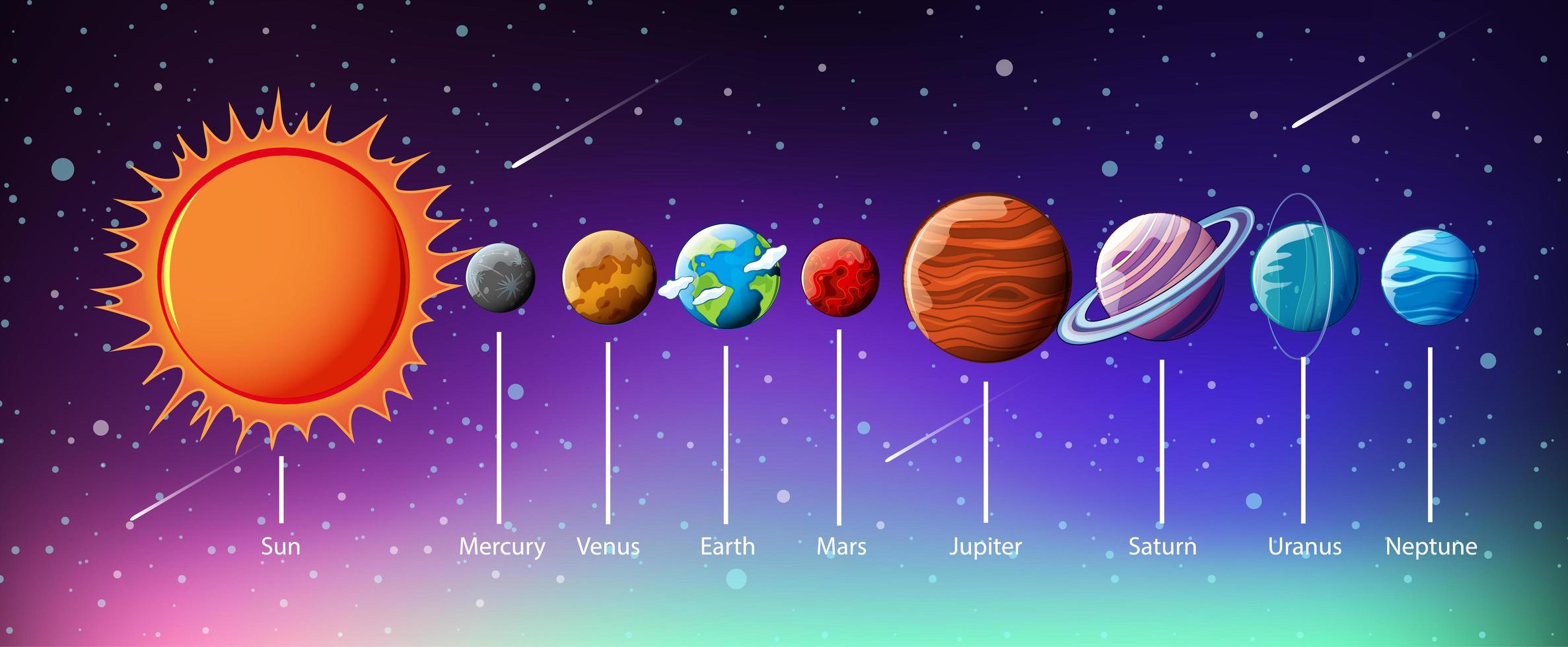 Sun Mercury Venus Earth Mars Jupiter Saturn Uranus Neptune