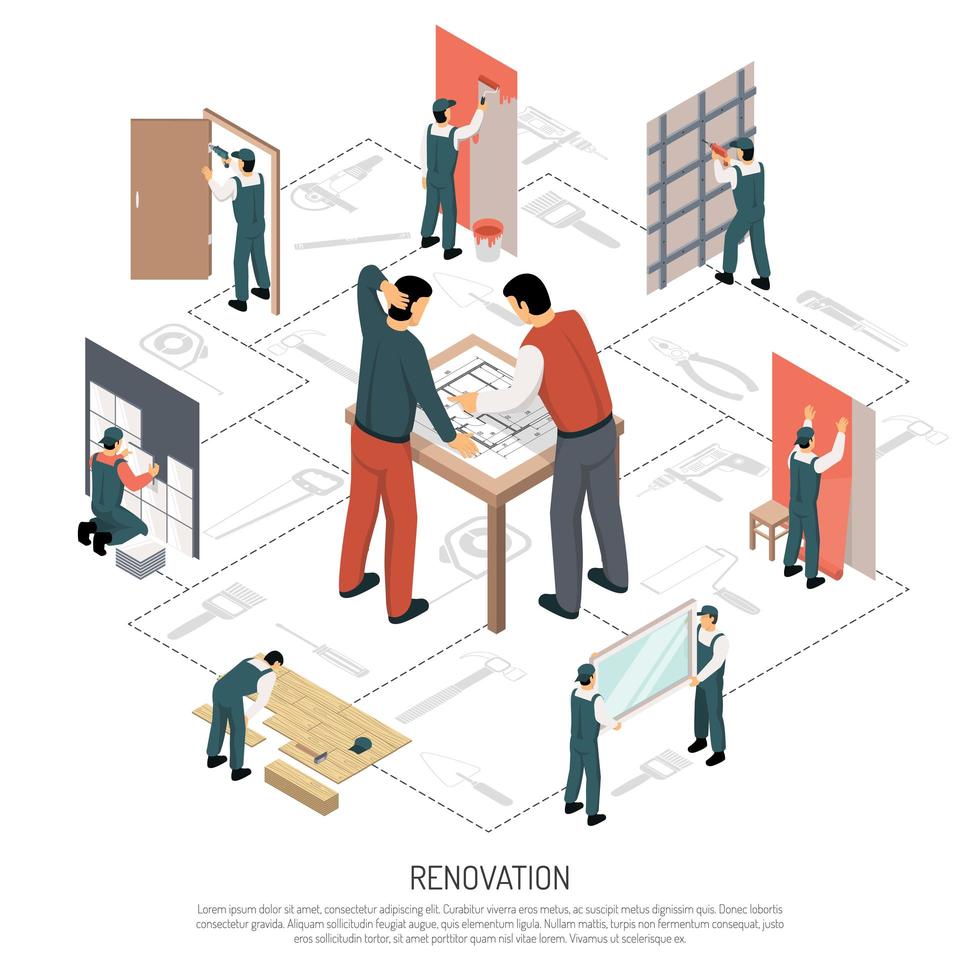 RENOVATION

Lorem ipsum dolor sit amet, consectetur adipiscing elit. Curabitur viverra eros metus, ac suscipit metus dignissim quis. Donec lobortis consectetur gravida. Aliquam sollicitudin feugiat augue, quis elementum ligula. Nullam mattis, turpis non fermentum consequat, justo eros sollicitudin tortor, sit amet porttitor quam nisl vitae lorem. Vivamus ut scelerisque ex.