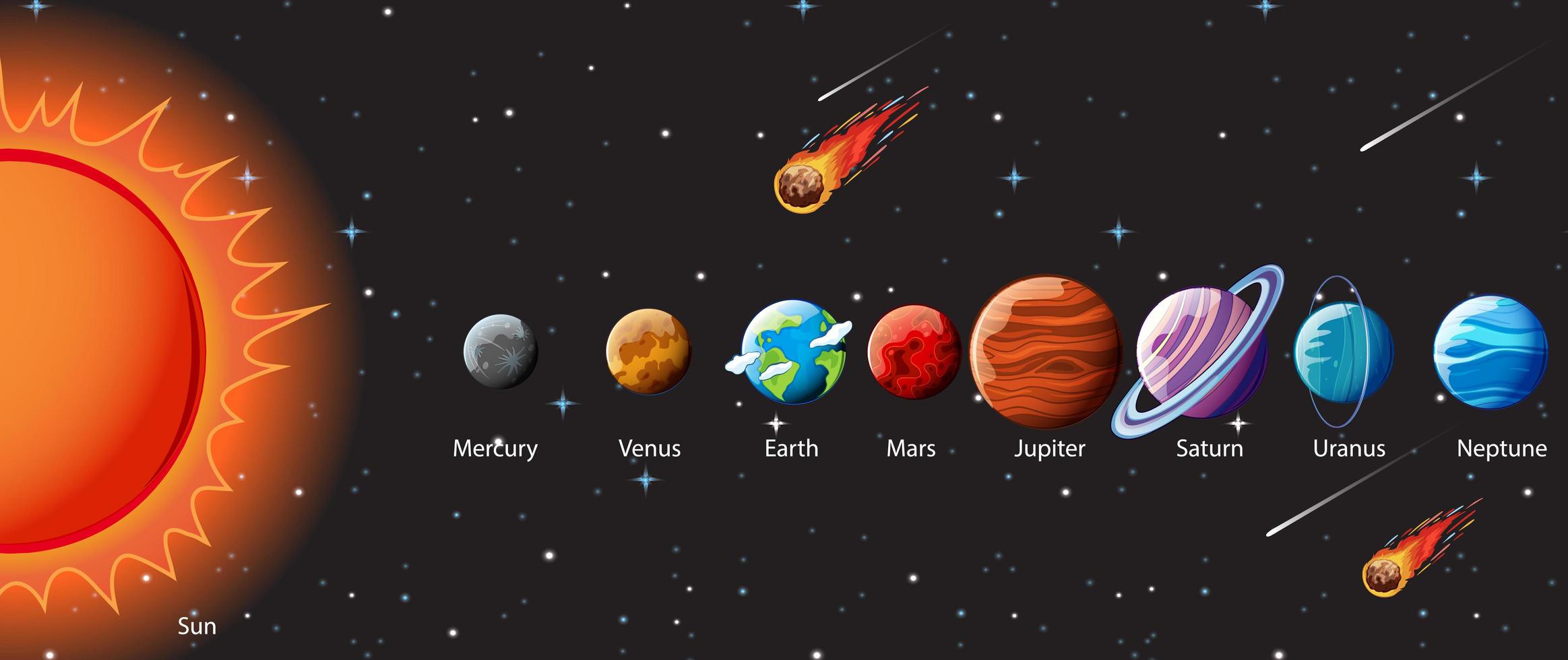 Mercury
Venus
Earth
Mars
Jupiter
Saturn
Uranus
Neptune
Sun