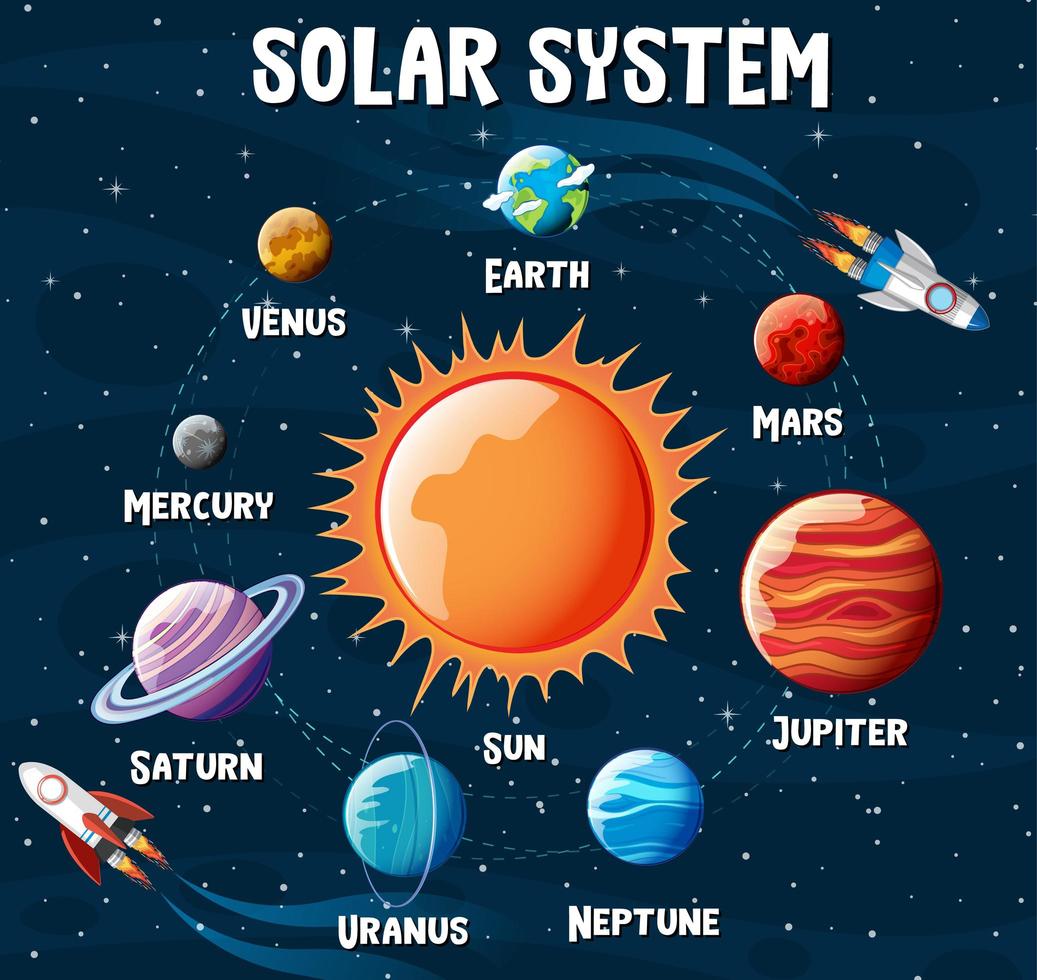 SOLAR SYSTEM

EARTH

VENUS

MARS

MERCURY

JUPITER

SATURN

SUN

URANUS

NEPTUNE