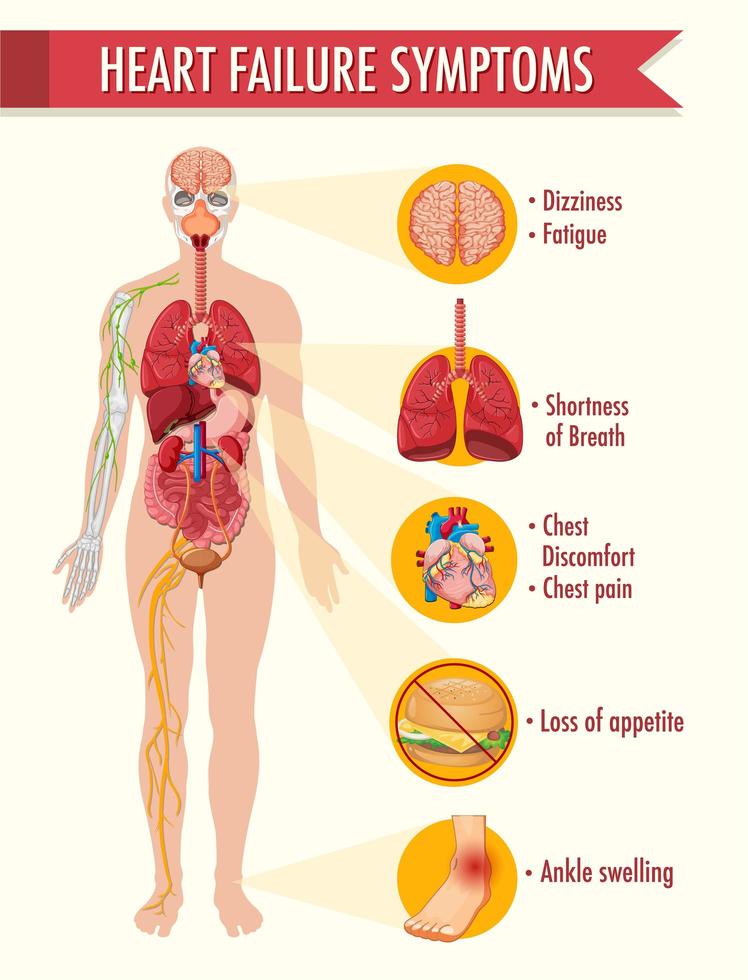 HEART FAILURE SYMPTOMS

• Dizziness
• Fatigue

• Shortness of Breath

• Chest Discomfort
• Chest pain

• Loss of appetite

• Ankle swelling