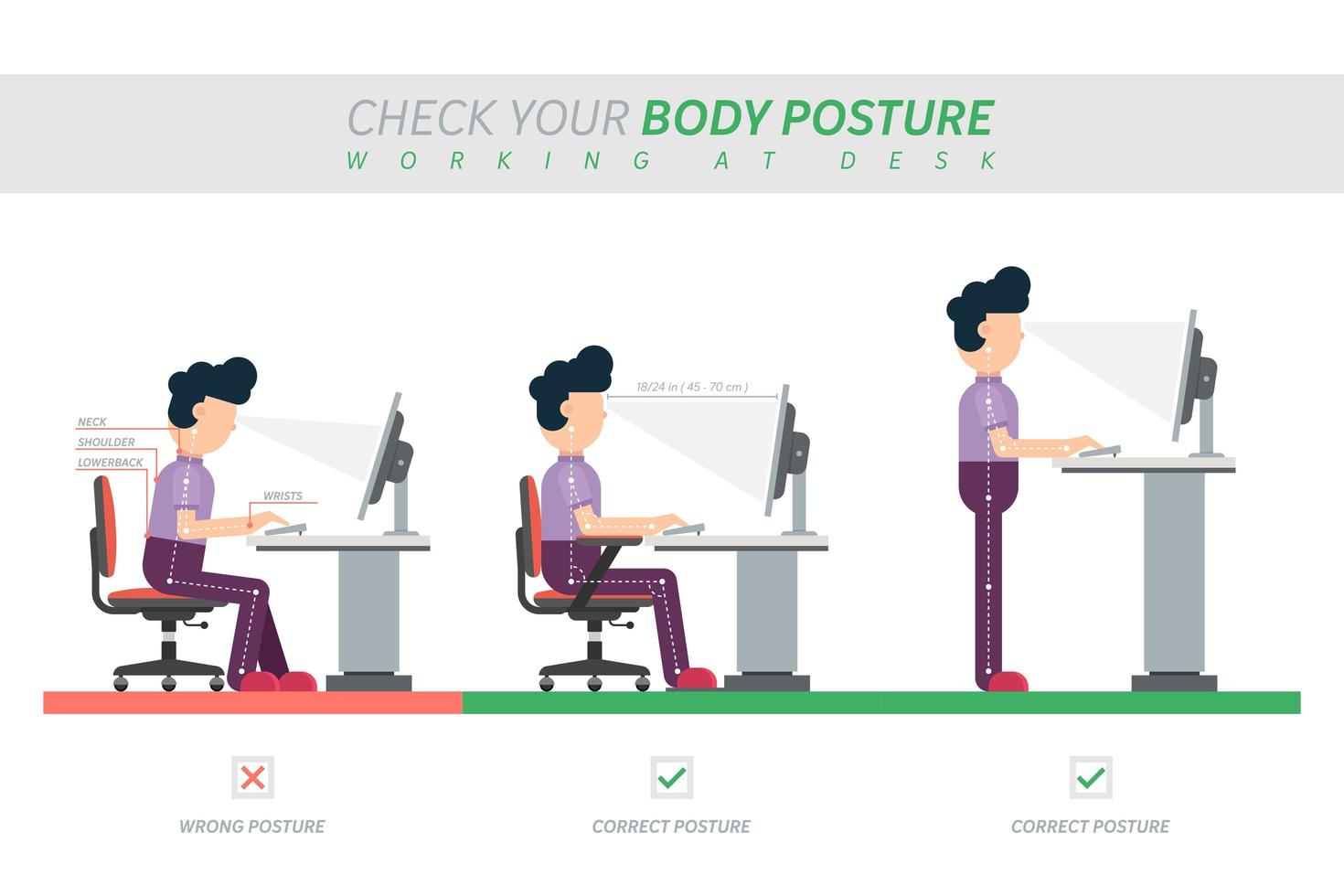 CHECK YOUR BODY POSTURE
WORKING AT DESK

NECK
SHOULDER
LOWERBACK
WRISTS

18/24 in ( 45 - 70 cm )

WRONG POSTURE

CORRECT POSTURE

CORRECT POSTURE