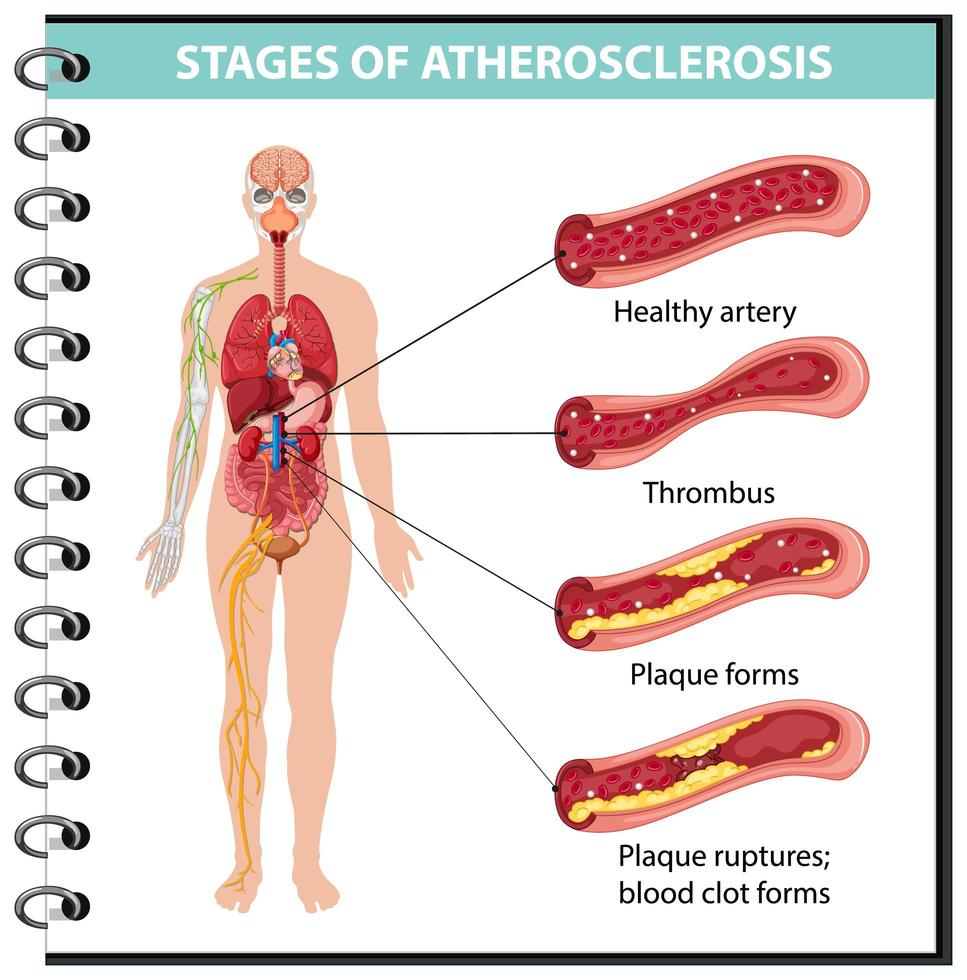 STAGES OF ATHEROSCLEROSIS

Healthy artery

Thrombus

Plaque forms

Plaque ruptures; blood clot forms