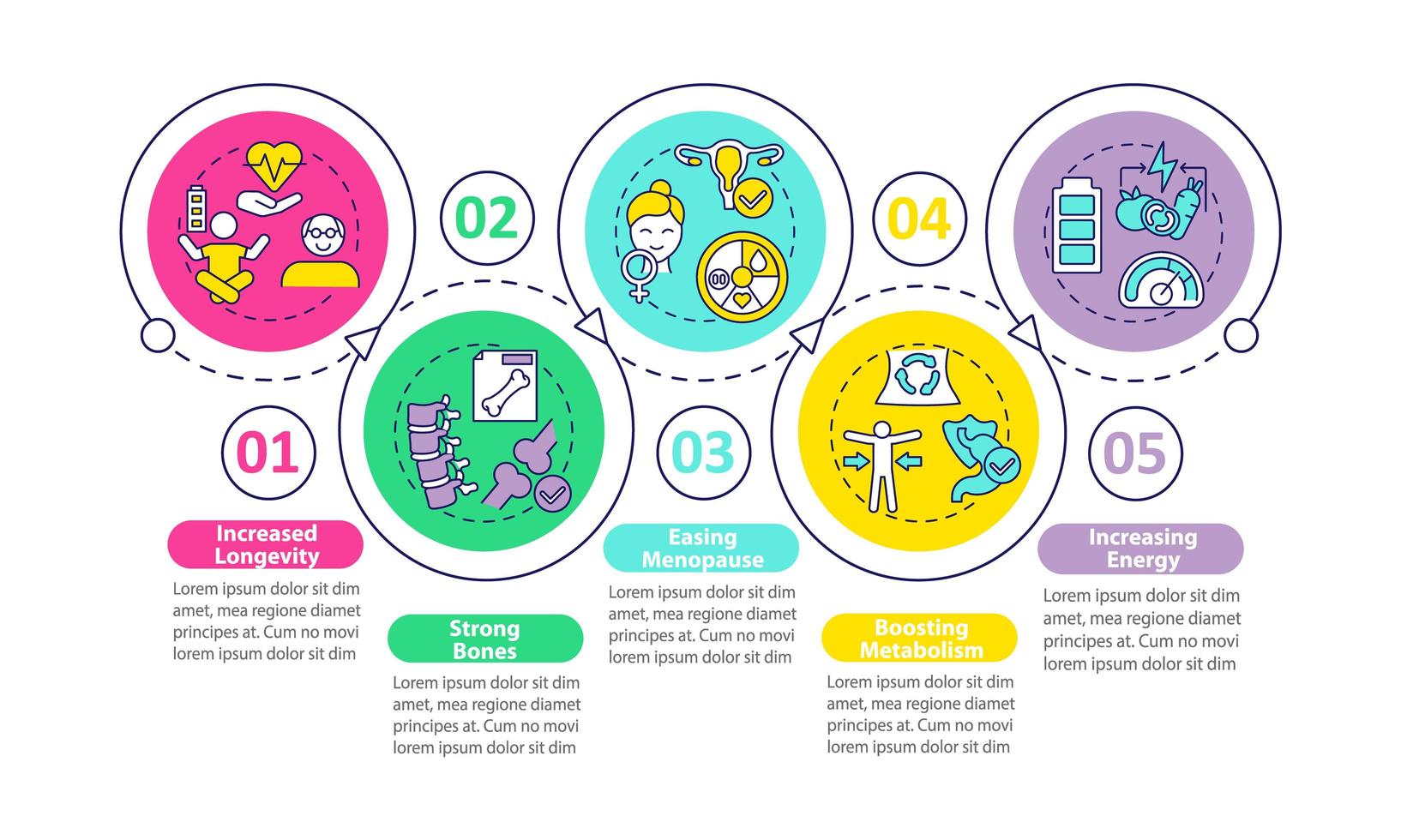 01

Increased Longevity

Lorem ipsum dolor sit dim amet, mea regione diamet principes at. Cum no movi lorem ipsum dolor sit dim

02

Strong Bones

Lorem ipsum dolor sit dim amet, mea regione diamet principes at. Cum no movi lorem ipsum dolor sit dim

03

Easing Menopause

Lorem ipsum dolor sit dim amet, mea regione diamet principes at. Cum no movi lorem ipsum dolor sit dim

04

Boosting Metabolism

Lorem ipsum dolor sit dim amet, mea regione diamet principes at. Cum no movi lorem ipsum dolor sit dim

05

Increasing Energy

Lorem ipsum dolor sit dim amet, mea regione diamet principes at. Cum no movi lorem ipsum dolor sit dim