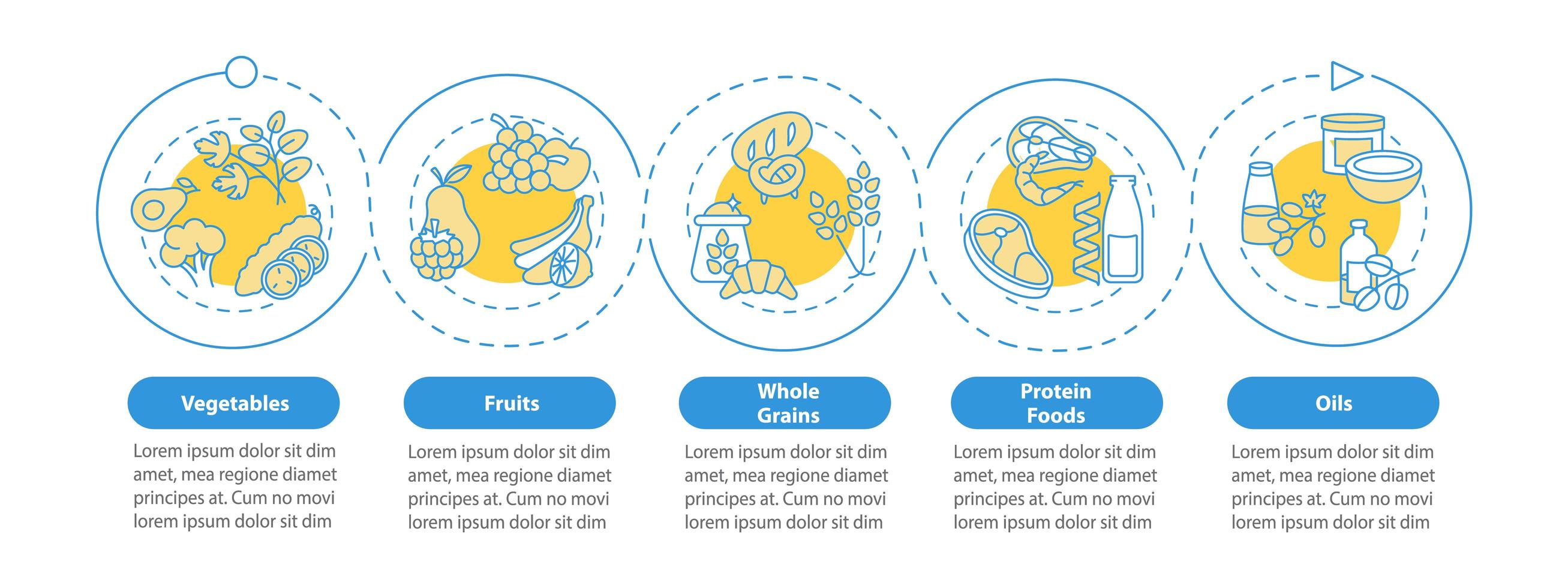 Vegetables

Lorem ipsum dolor sit dim amet, mea regione diamet principes at. Cum no movi lorem ipsum dolor sit dim

Fruits

Lorem ipsum dolor sit dim amet, mea regione diamet principes at. Cum no movi lorem ipsum dolor sit dim

Whole Grains

Lorem ipsum dolor sit dim amet, mea regione diamet principes at. Cum no movi lorem ipsum dolor sit dim

Protein Foods

Lorem ipsum dolor sit dim amet, mea regione diamet principes at. Cum no movi lorem ipsum dolor sit dim

Oils

Lorem ipsum dolor sit dim amet, mea regione diamet principes at. Cum no movi lorem ipsum dolor sit dim