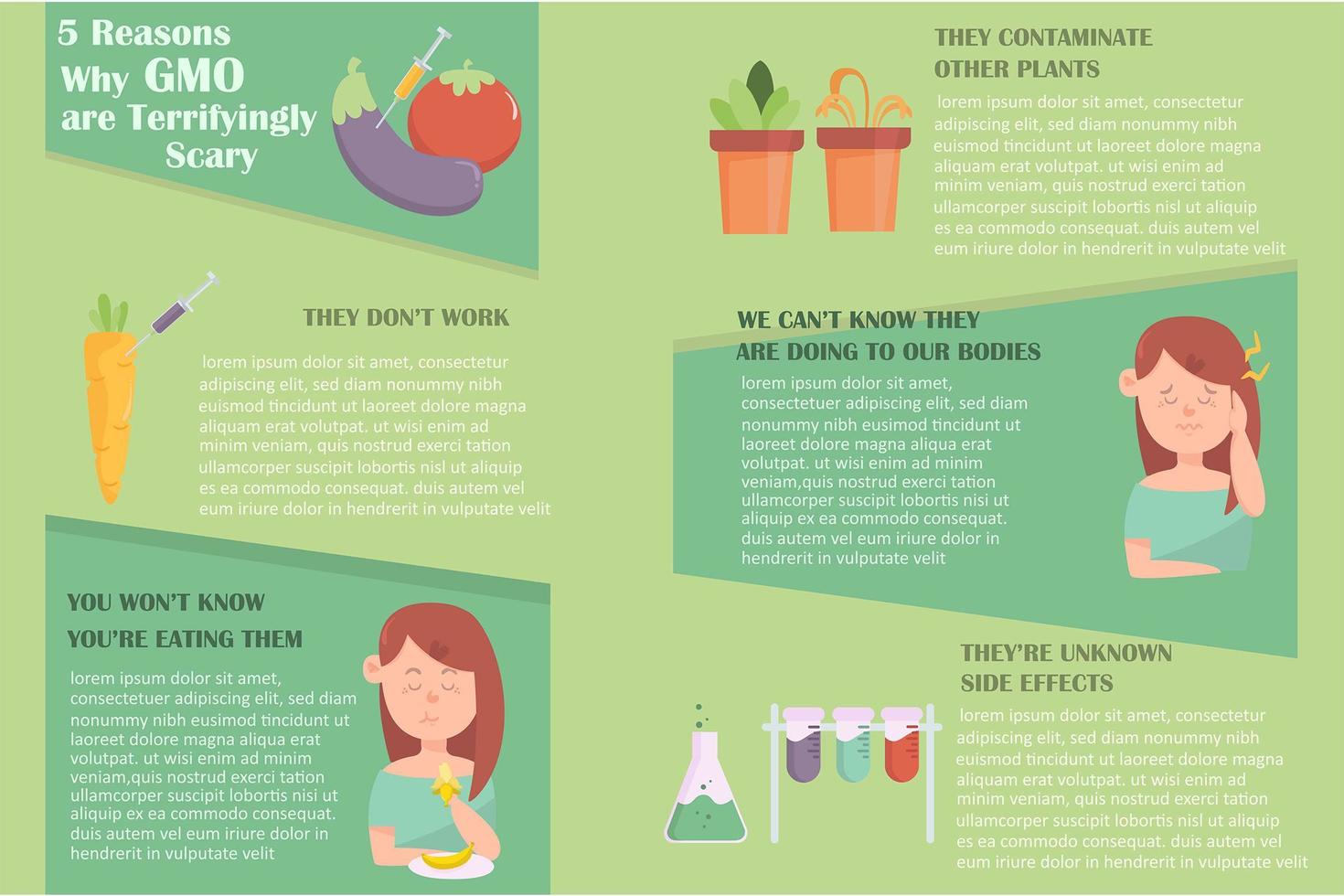 5 Reasons Why GMO are Terrifyingly Scary

THEY DON'T WORK

lorem ipsum dolor sit amet, consectetur adipiscing elit, sed diam nonummy nibh euismod tincidunt ut laoreet dolore magna aliquam erat volutpat. ut wisi enim ad minim veniam, quis nostrud exerci tation ullamcorper suscipit lobortis nisl ut aliquip es ea commodo consequat. duis autem vel eum iriure dolor in hendrerit in vulputate velit

YOU WON'T KNOW YOU'RE EATING THEM

lorem ipsum dolor sit amet, consectetuer adipiscing elit, sed diam nonummy nibh eusimod tincidunt ut laoreet dolore magna aliqua erat volutpat. ut wisi enim ad minim veniam,quis nostrud exerci tation ullamcorper suscipit lobortis nisi ut aliquip ex ea commodo consequat. duis autem vel eum iriure dolor in hendrerit in vulputate velit

THEY CONTAMINATE OTHER PLANTS

lorem ipsum dolor sit amet, consectetur adipiscing elit, sed diam nonummy nibh euismod tincidunt ut laoreet dolore magna aliquam erat volutpat. ut wisi enim ad minim veniam, quis nostrud exerci tation ullamcorper suscipit lobortis nisl ut aliquip es ea commodo consequat. duis autem vel eum iriure dolor in hendrerit in vulputate velit

WE CAN'T KNOW THEY ARE DOING TO OUR BODIES

lorem ipsum dolor sit amet, consectetuer adipiscing elit, sed diam nonummy nibh eusimod tincidunt ut laoreet dolore magna aliqua erat volutpat. ut wisi enim ad minim veniam,quis nostrud exerci tation ullamcorper suscipit lobortis nisi ut aliquip ex ea commodo consequat. duis autem vel eum iriure dolor in hendrerit in vulputate velit

THEY'RE UNKNOWN SIDE EFFECTS

lorem ipsum dolor sit amet, consectetur adipiscing elit, sed diam nonummy nibh euismod tincidunt ut laoreet dolore magna aliquam erat volutpat. ut wisi enim ad minim veniam, quis nostrud exerci tation ullamcorper suscipit lobortis nisl ut aliquip es ea commodo consequat. duis autem vel eum iriure dolor in hendrerit in vulputate velit