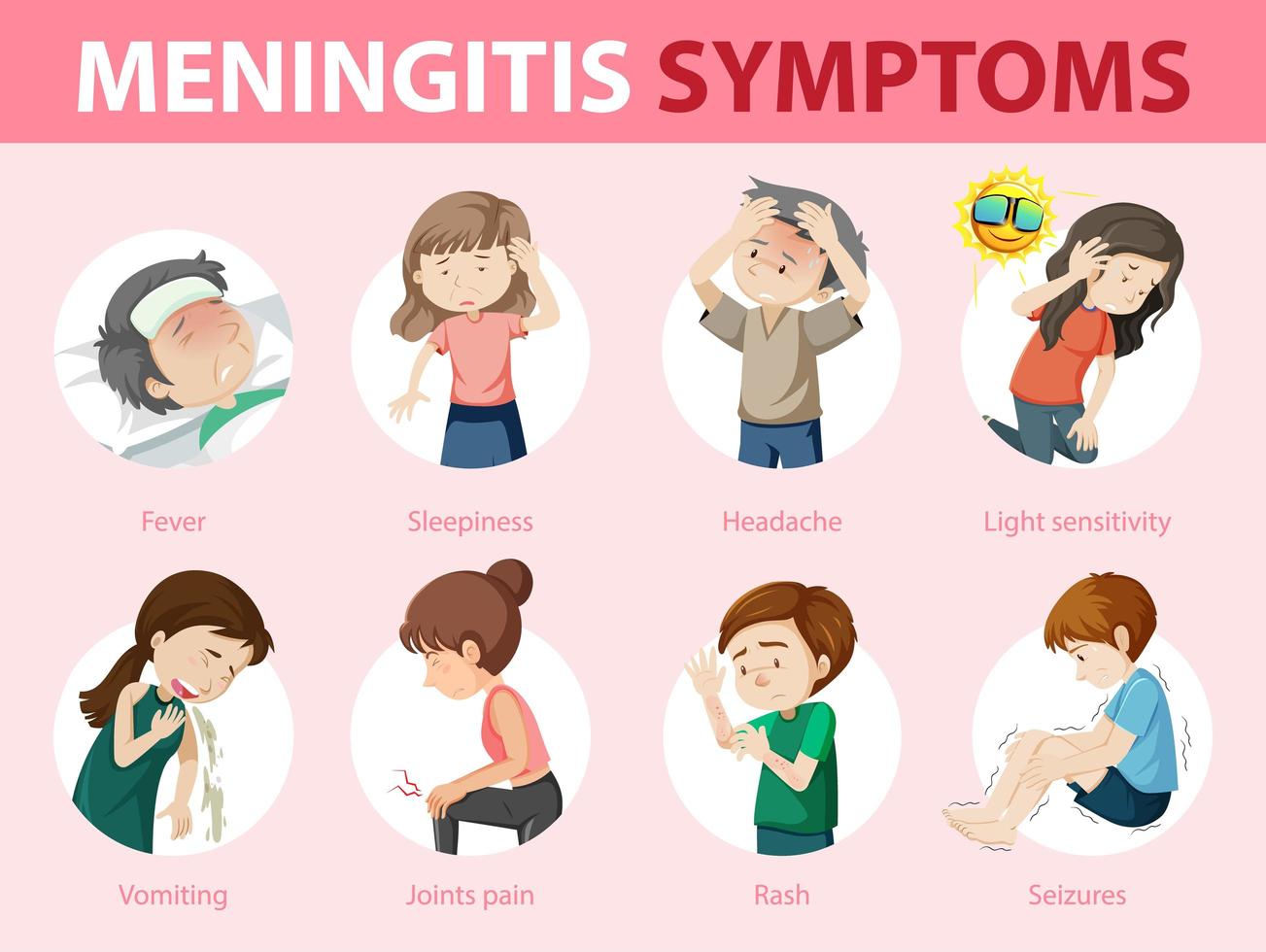 MENINGITIS SYMPTOMS

Fever

Sleepiness

Headache

Light sensitivity

Vomiting

Joints pain

Rash

Seizures