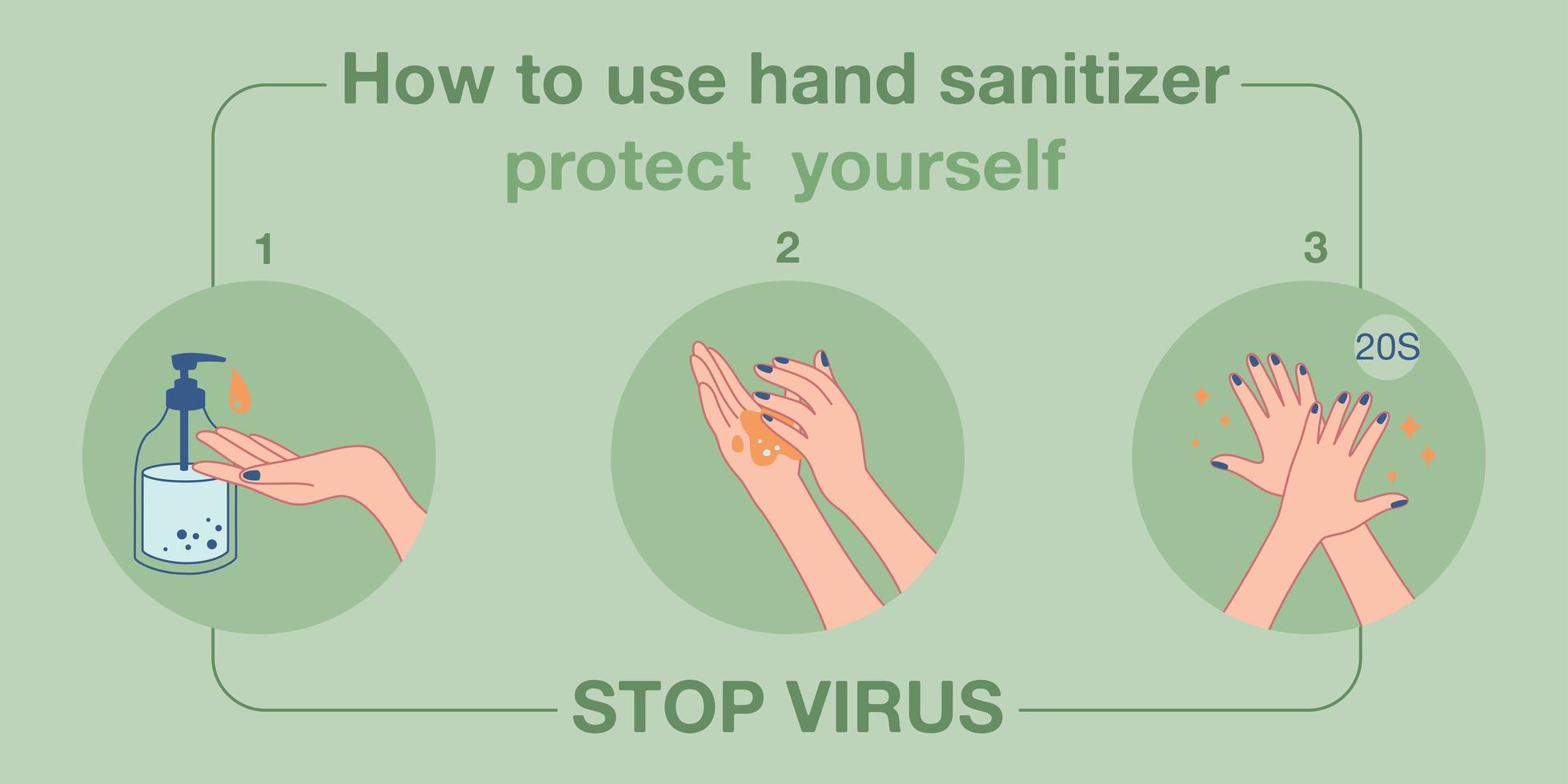 How to use hand sanitizer
protect yourself

1

2

3

20S

STOP VIRUS