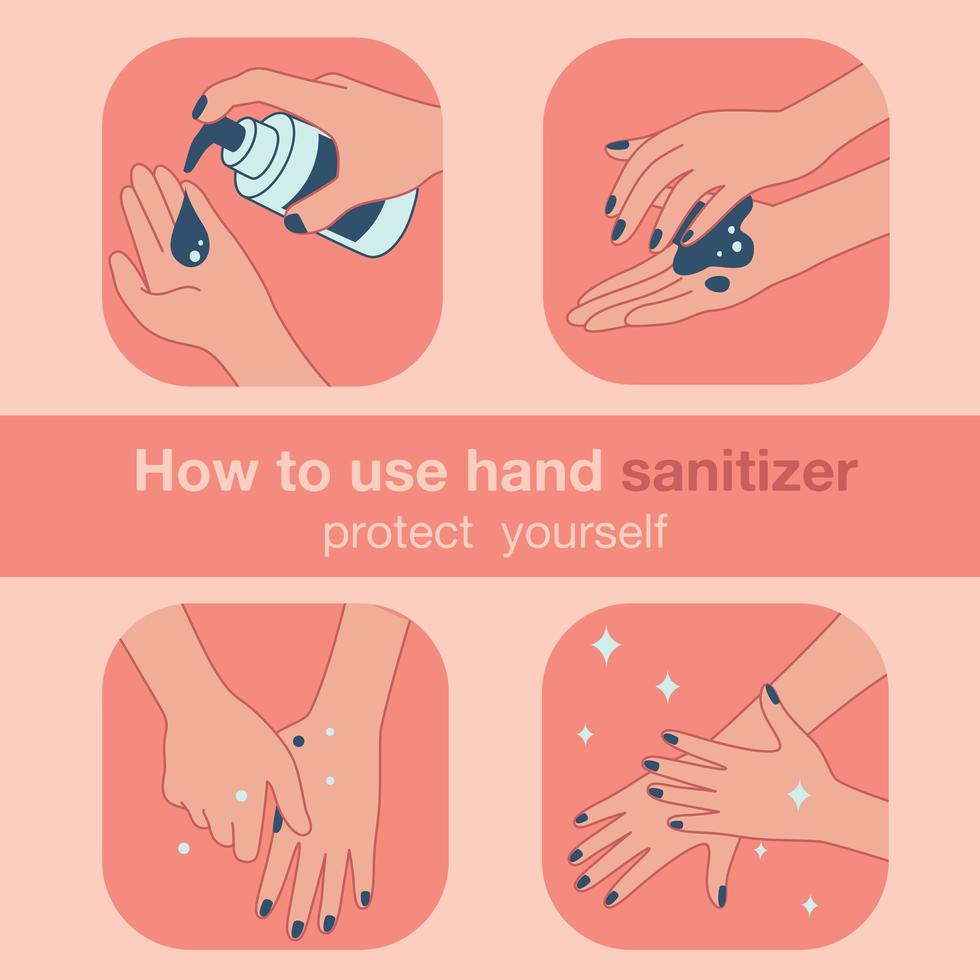 How to use hand sanitizer
protect yourself