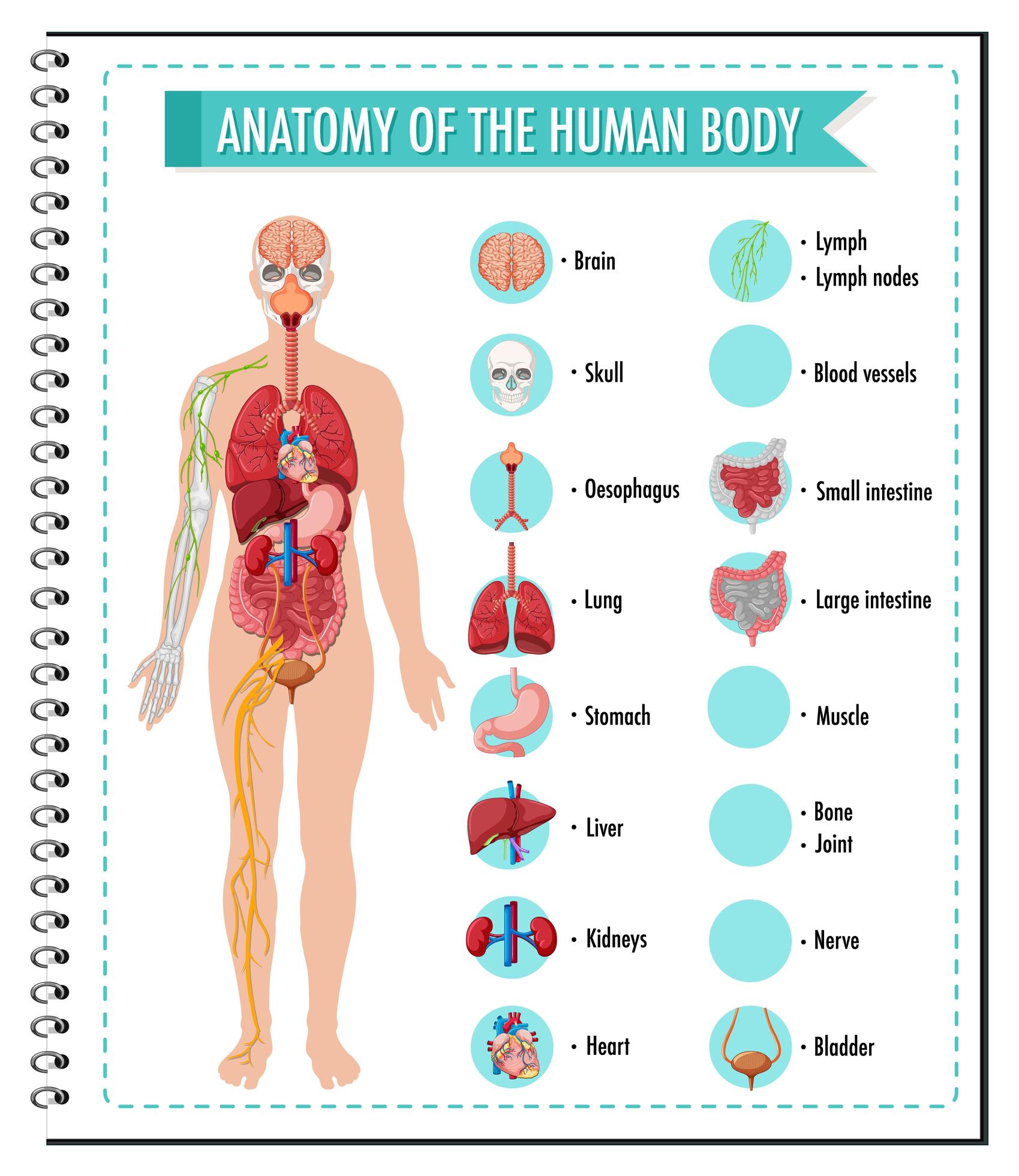 ANATOMY OF THE HUMAN BODY

• Brain

• Skull

• Oesophagus

• Lung

• Stomach

• Liver

• Kidneys

• Heart

• Lymph
• Lymph nodes

• Blood vessels

• Small intestine

• Large intestine

• Muscle

• Bone
• Joint

• Nerve

• Bladder