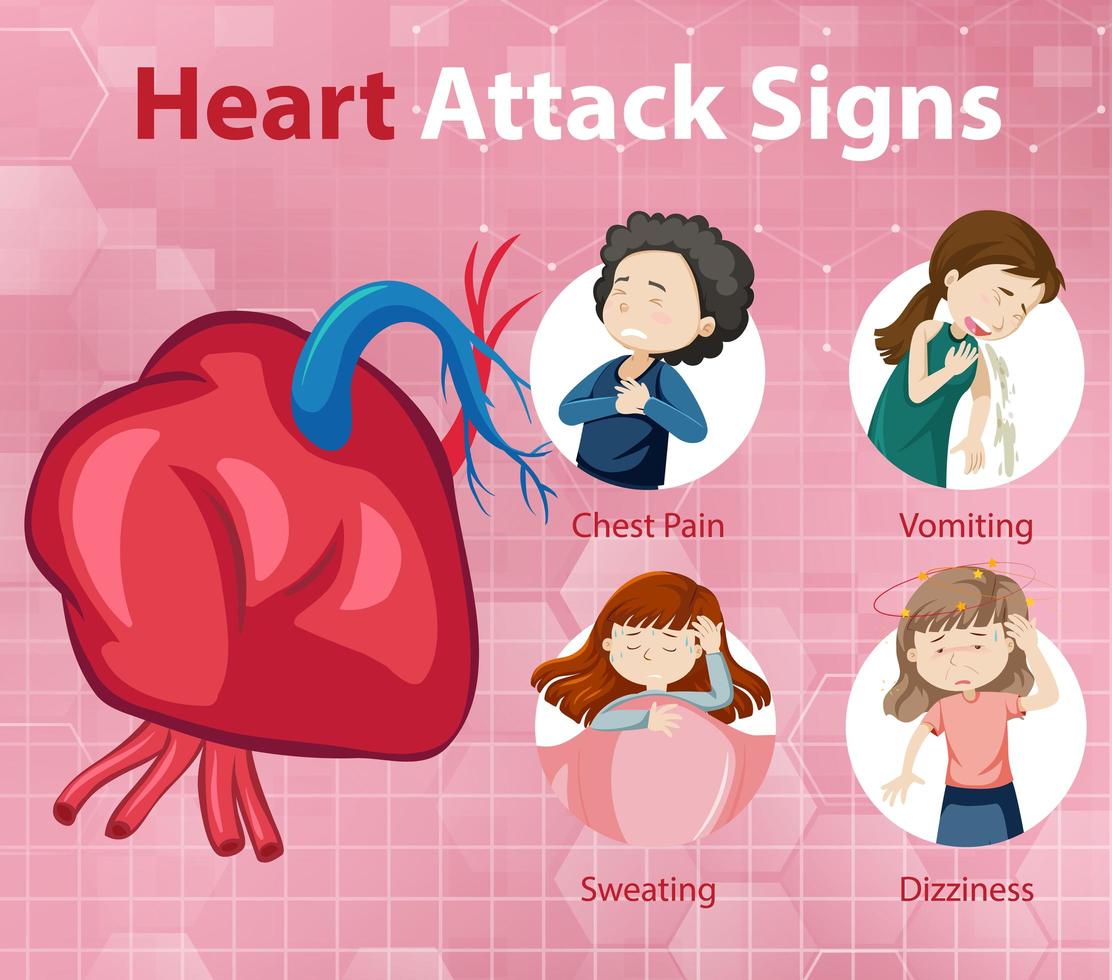 Heart Attack Signs

Chest Pain

Vomiting

Sweating

Dizziness