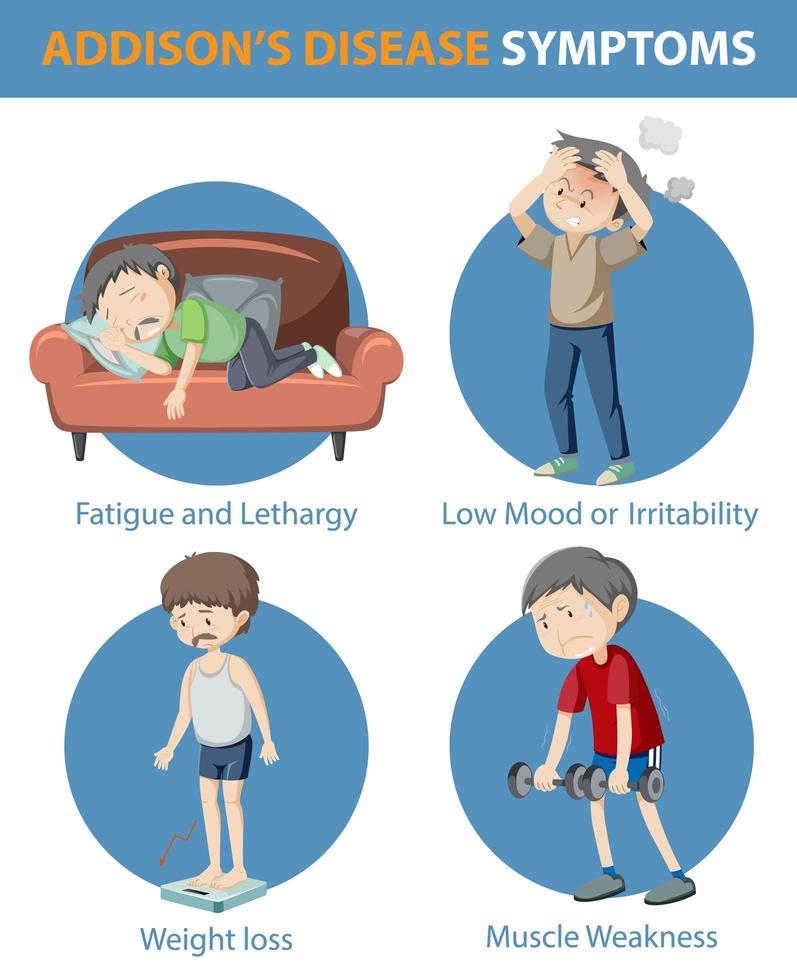 ADDISON'S DISEASE SYMPTOMS

Fatigue and Lethargy

Low Mood or Irritability

Weight loss

Muscle Weakness