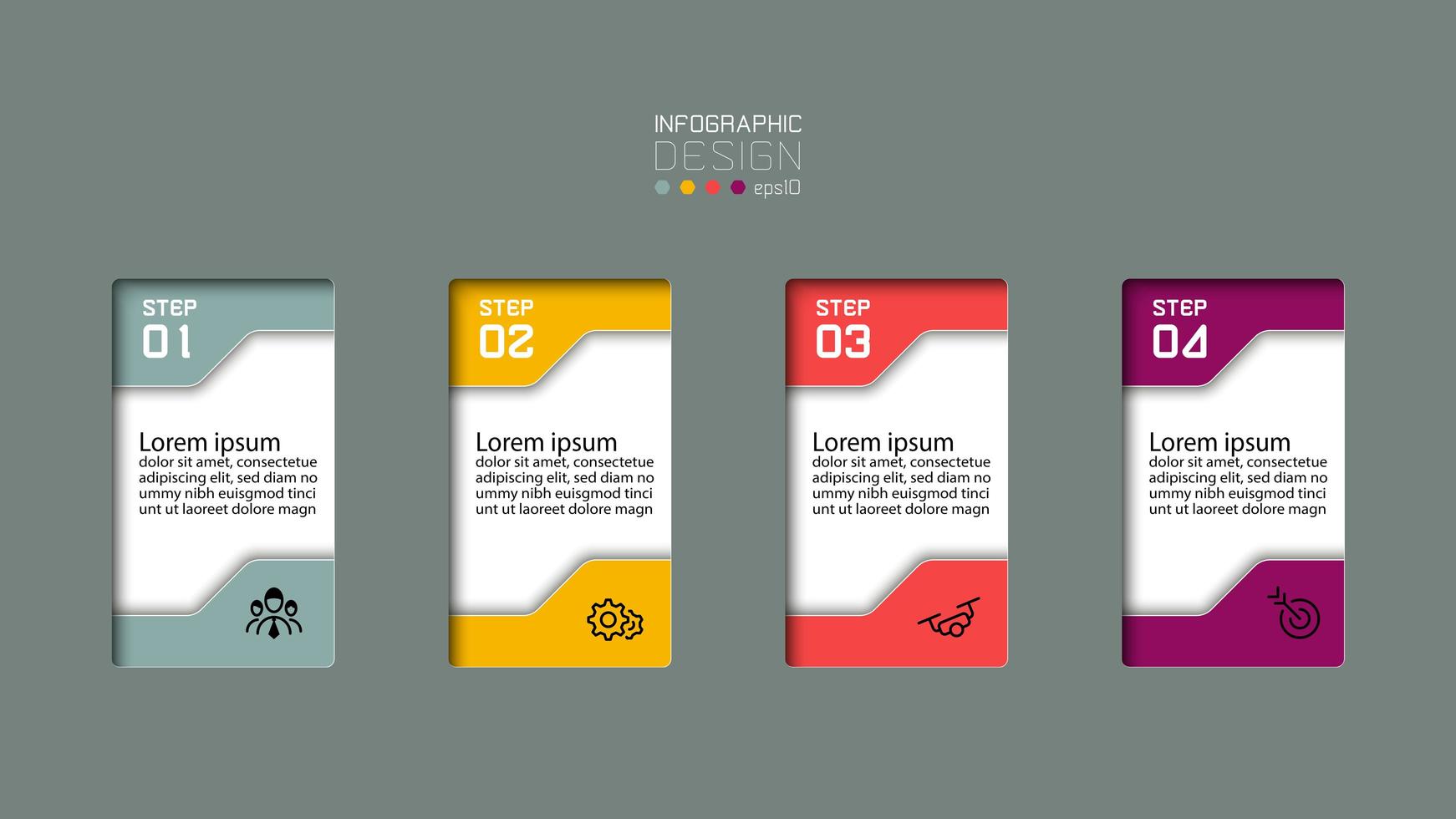 INFOGRAPHIC
DESIGN
eps10

STEP
01

Lorem ipsum
dolor sit amet, consectetue adipiscing elit, sed diam no ummy nibh euisgmod tinci unt ut laoreet dolore magn

STEP
02

Lorem ipsum
dolor sit amet, consectetue adipiscing elit, sed diam no ummy nibh euisgmod tinci unt ut laoreet dolore magn

STEP
03

Lorem ipsum
dolor sit amet, consectetue adipiscing elit, sed diam no ummy nibh euisgmod tinci unt ut laoreet dolore magn

STEP
04

Lorem ipsum
dolor sit amet, consectetue adipiscing elit, sed diam no ummy nibh euisgmod tinci unt ut laoreet dolore magn