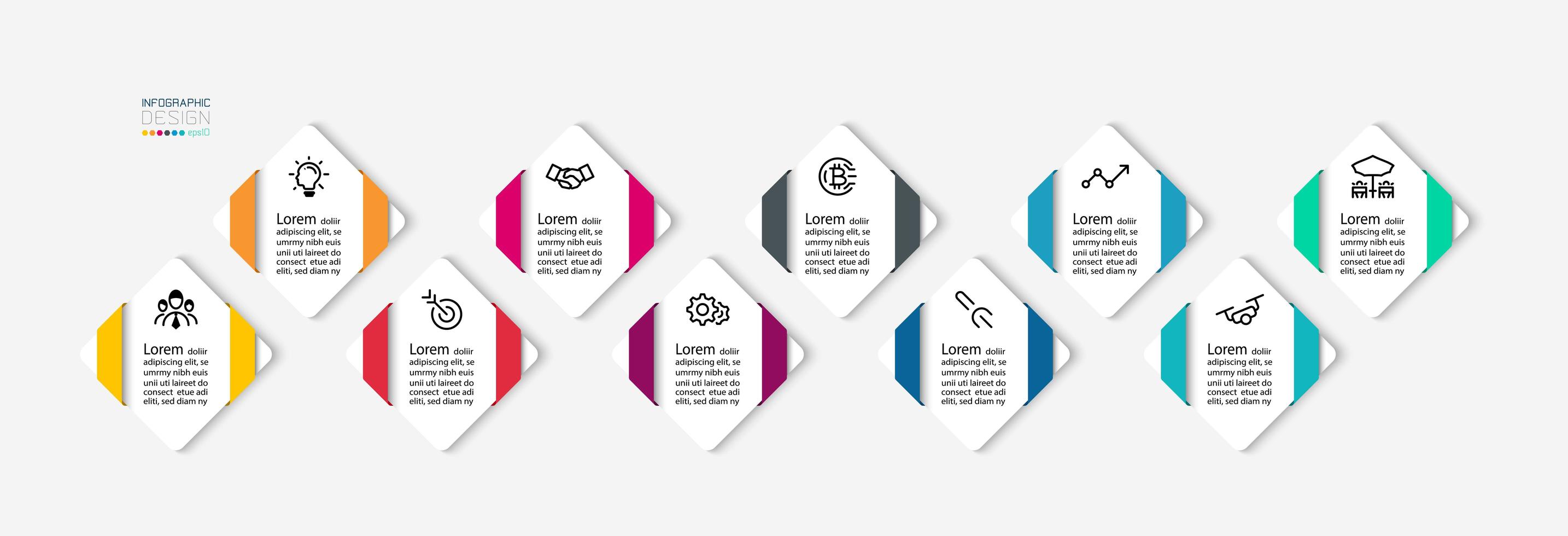 INFOGRAPHIC
DESIGN
eps10

Lorem doliir adipiscing elit, se umrmy nibh euis unii uti laireet do consect etue adi eliti, sed diam ny

Lorem doliir adipiscing elit, se umrmy nibh euis unii uti laireet do consect etue adi eliti, sed diam ny

Lorem doliir adipiscing elit, se umrmy nibh euis unii uti laireet do consect etue adi eliti, sed diam ny

Lorem doliir adipiscing elit, se umrmy nibh euis unii uti laireet do consect etue adi eliti, sed diam ny

Lorem doliir adipiscing elit, se umrmy nibh euis unii uti laireet do consect etue adi eliti, sed diam ny

Lorem doliir adipiscing elit, se umrmy nibh euis unii uti laireet do consect etue adi eliti, sed diam ny

Lorem doliir adipiscing elit, se umrmy nibh euis unii uti laireet do consect etue adi eliti, sed diam ny

Lorem doliir adipiscing elit, se umrmy nibh euis unii uti laireet do consect etue adi eliti, sed diam ny

Lorem doliir adipiscing elit, se umrmy nibh euis unii uti laireet do consect etue adi eliti, sed diam ny

Lorem doliir adipiscing elit, se umrmy nibh euis unii uti laireet do consect etue adi eliti, sed diam ny