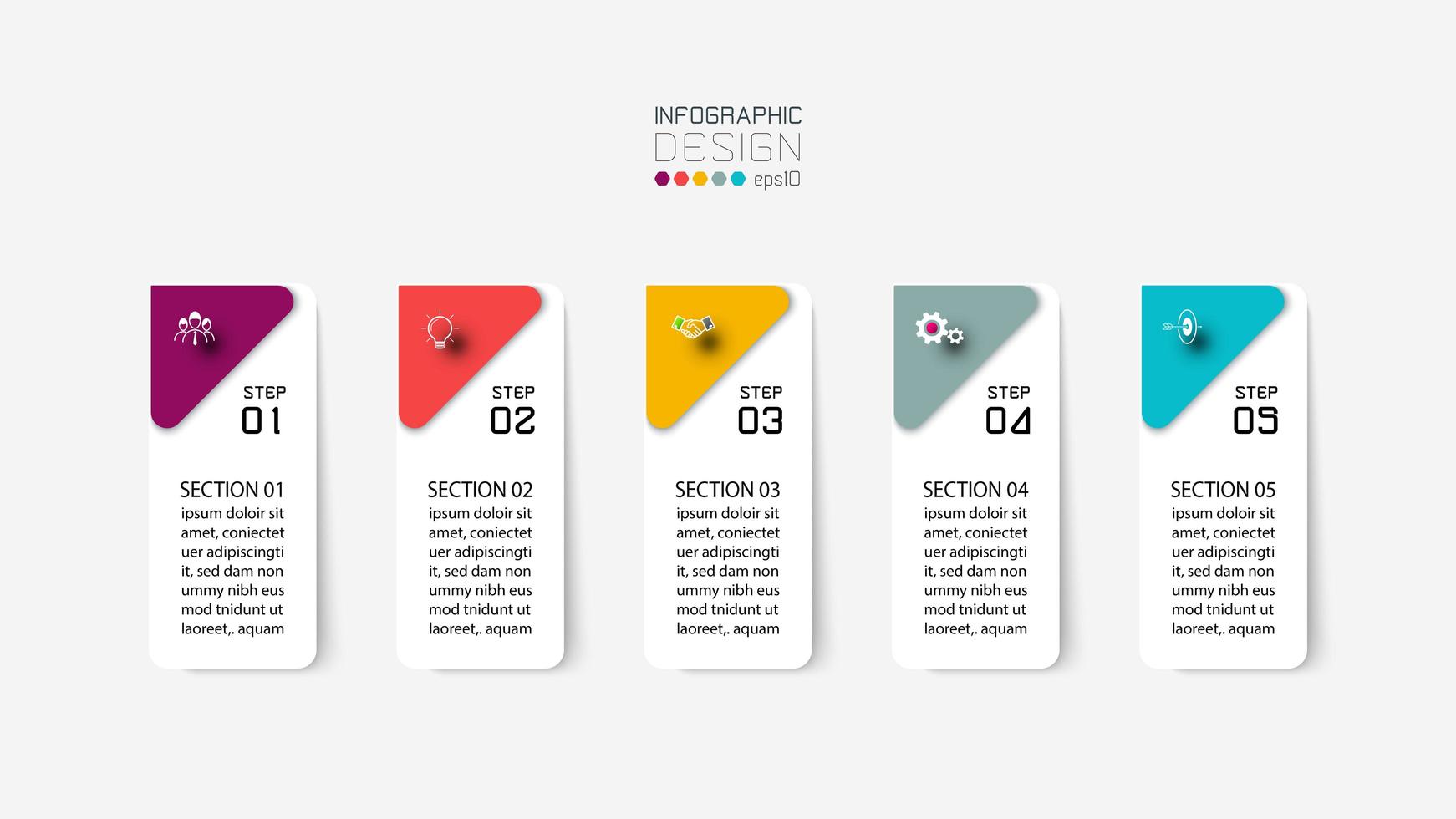 INFOGRAPHIC
DESIGN
eps10

STEP
01

SECTION 01
ipsum doloir sit amet, coniectet uer adipiscingti it, sed dam non ummy nibh eus mod tnidunt ut laoreet,. aquam

STEP
02

SECTION 02
ipsum doloir sit amet, coniectet uer adipiscingti it, sed dam non ummy nibh eus mod tnidunt ut laoreet,. aquam

STEP
03

SECTION 03
ipsum doloir sit amet, coniectet uer adipiscingti it, sed dam non ummy nibh eus mod tnidunt ut laoreet,. aquam

STEP
04

SECTION 04
ipsum doloir sit amet, coniectet uer adipiscingti it, sed dam non ummy nibh eus mod tnidunt ut laoreet,. aquam

STEP
05

SECTION 05
ipsum doloir sit amet, coniectet uer adipiscingti it, sed dam non ummy nibh eus mod tnidunt ut laoreet,. aquam