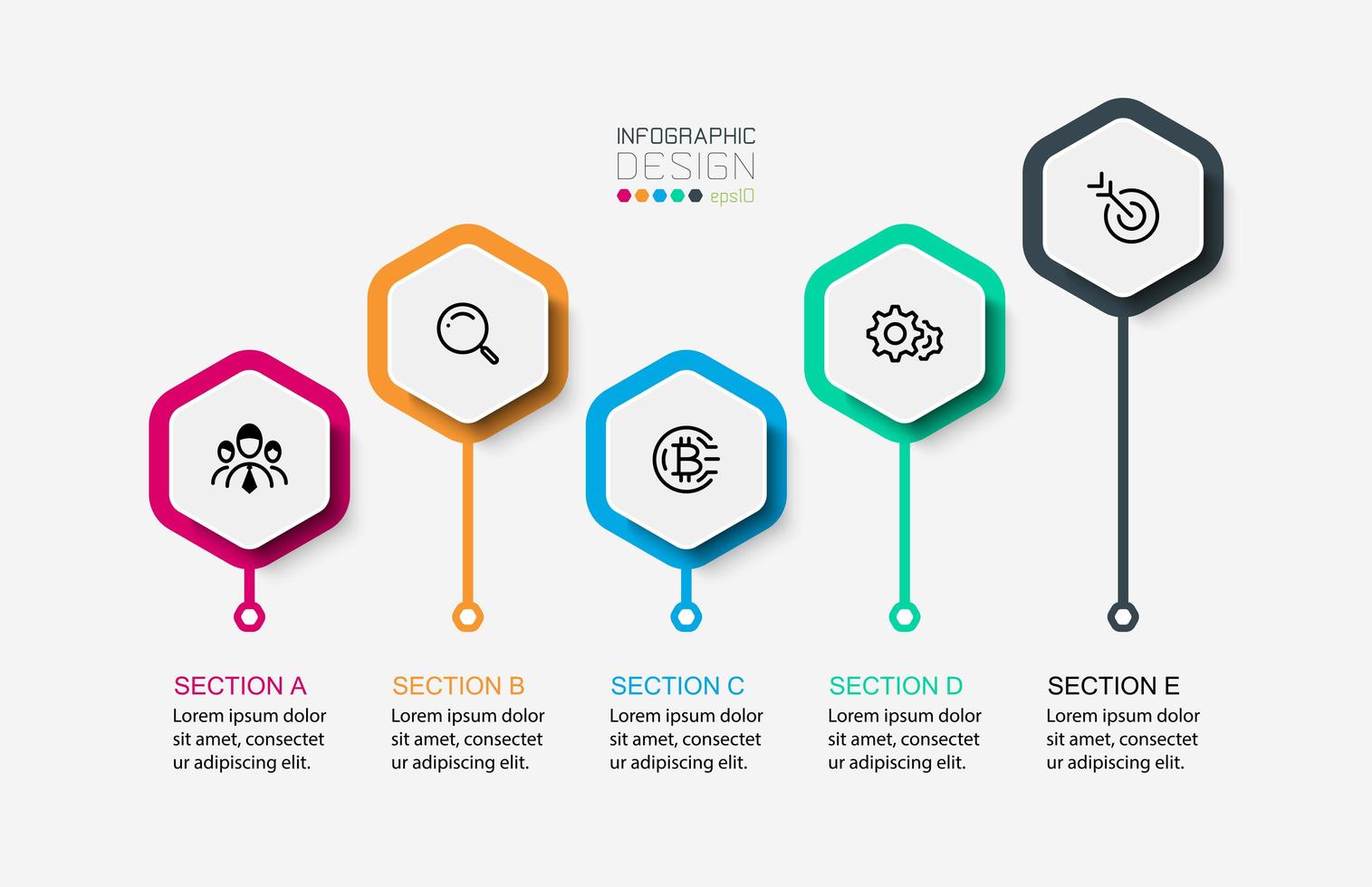 INFOGRAPHIC
DESIGN
eps10

SECTION A
Lorem ipsum dolor sit amet, consectet ur adipiscing elit.

SECTION B
Lorem ipsum dolor sit amet, consectet ur adipiscing elit.

SECTION C
Lorem ipsum dolor sit amet, consectet ur adipiscing elit.

SECTION D
Lorem ipsum dolor sit amet, consectet ur adipiscing elit.

SECTION E
Lorem ipsum dolor sit amet, consectet ur adipiscing elit.