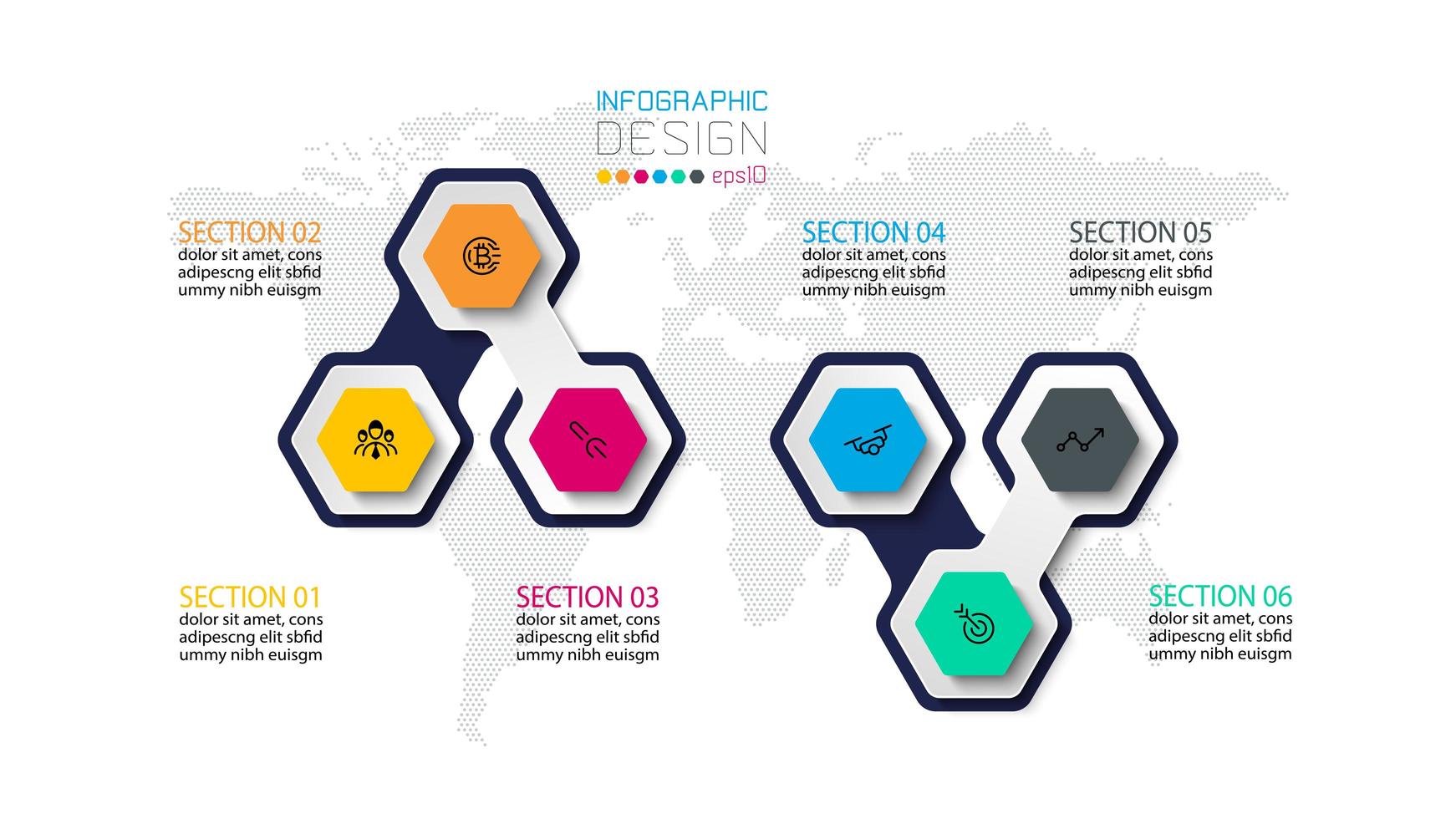 INFOGRAPHIC
DESIGN
eps10

SECTION 02
dolor sit amet, cons adipescng elit sbfid ummy nibh euisgm

SECTION 04
dolor sit amet, cons adipescng elit sbfid ummy nibh euisgm

SECTION 05
dolor sit amet, cons adipescng elit sbfid ummy nibh euisgm

SECTION 01
dolor sit amet, cons adipescng elit sbfid ummy nibh euisgm

SECTION 03
dolor sit amet, cons adipescng elit sbfid ummy nibh euisgm

SECTION 06
dolor sit amet, cons adipescng elit sbfid ummy nibh euisgm