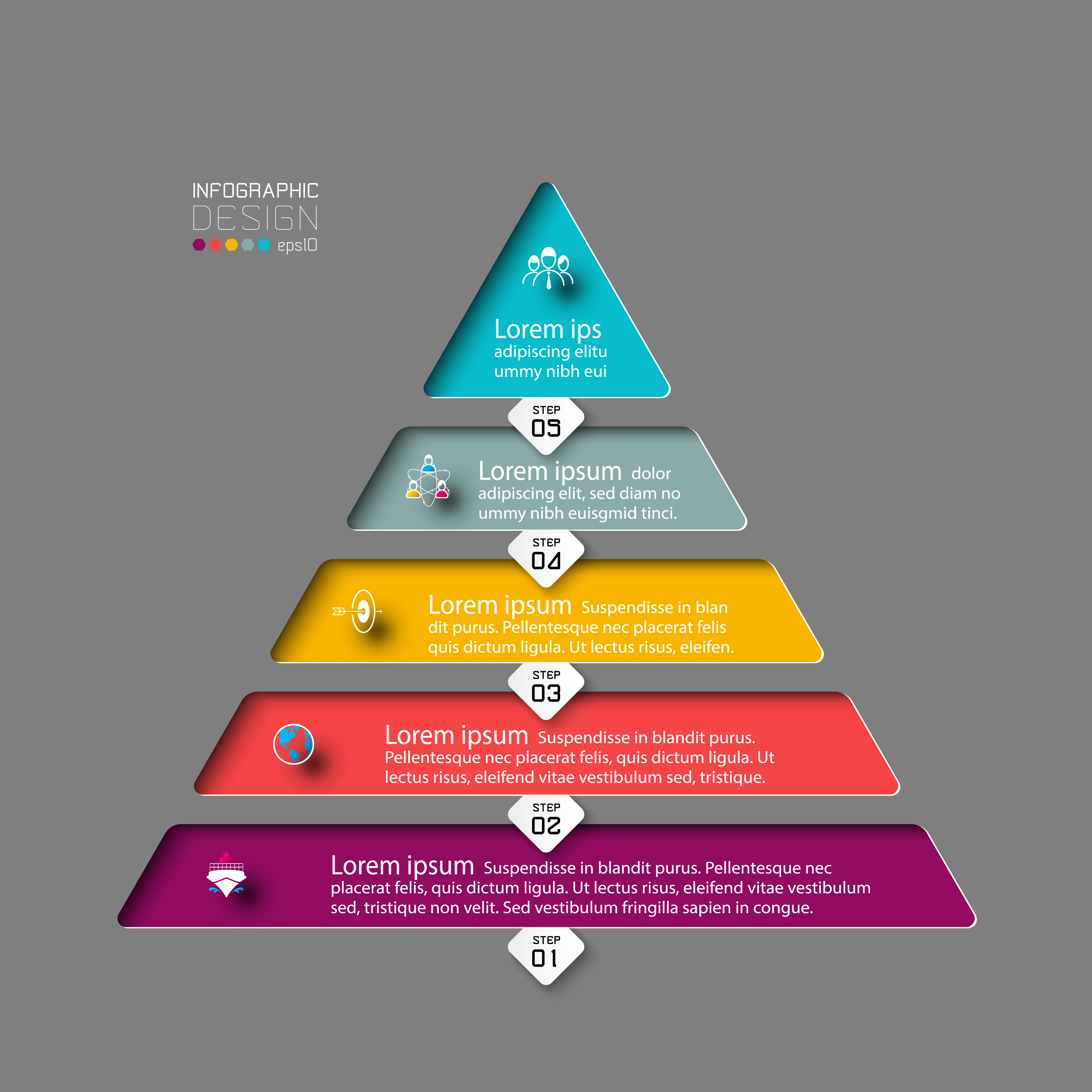 INFOGRAPHIC
DESIGN
eps10

Lorem ips
adipiscing elitu
ummy nibh eui

STEP
05

Lorem ipsum dolor
adipiscing elit, sed diam no
ummy nibh euisgmid tinci.

STEP
04

Lorem ipsum Suspendisse in blan
dit purus. Pellentesque nec placerat felis
quis dictum ligula. Ut lectus risus, eleifen.

STEP
03

Lorem ipsum Suspendisse in blandit purus.
Pellentesque nec placerat felis, quis dictum ligula. Ut
lectus risus, eleifend vitae vestibulum sed, tristique.

STEP
02

Lorem ipsum Suspendisse in blandit purus. Pellentesque nec
placerat felis, quis dictum ligula. Ut lectus risus, eleifend vitae vestibulum
sed, tristique non velit. Sed vestibulum fringilla sapien in congue.

STEP
01