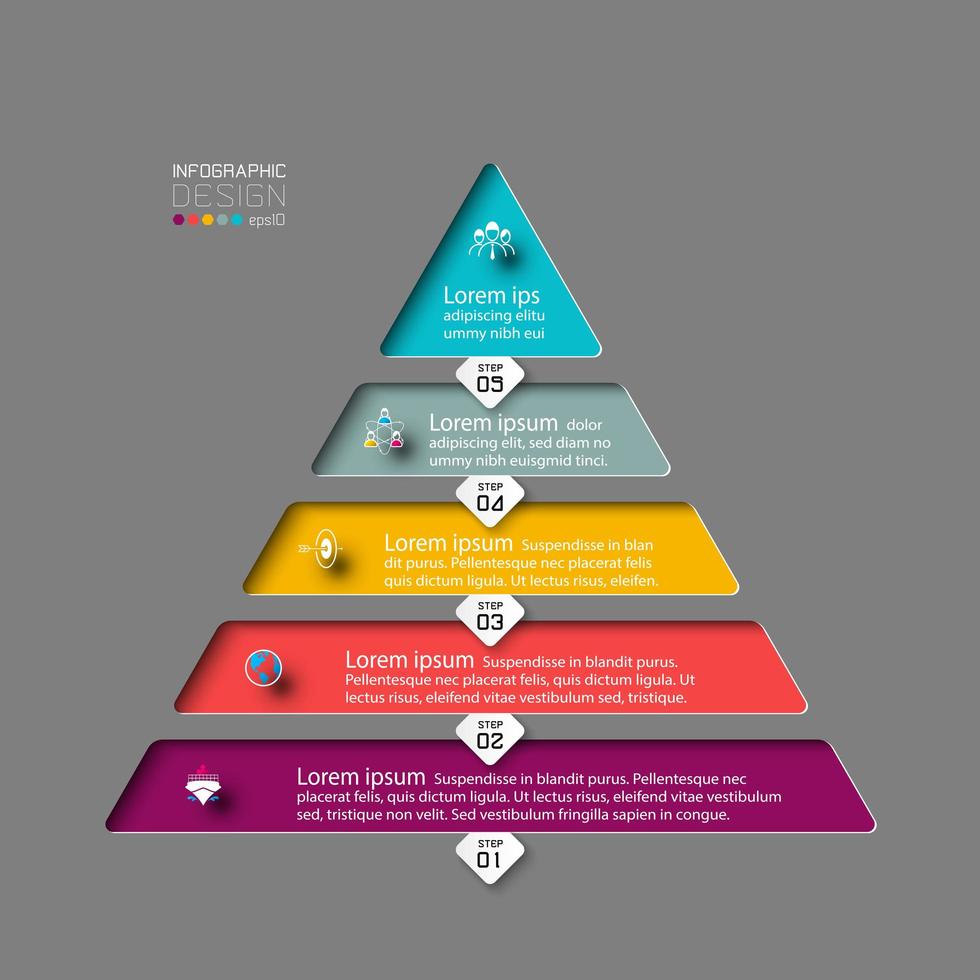 INFOGRAPHIC
DESIGN
eps10

Lorem ips
adipiscing elitu
ummy nibh eui

STEP
05

Lorem ipsum dolor
adipiscing elit, sed diam no
ummy nibh euisgmid tinci.

STEP
04

Lorem ipsum Suspendisse in blan
dit purus. Pellentesque nec placerat felis
quis dictum ligula. Ut lectus risus, eleifen.

STEP
03

Lorem ipsum Suspendisse in blandit purus.
Pellentesque nec placerat felis, quis dictum ligula. Ut
lectus risus, eleifend vitae vestibulum sed, tristique.

STEP
02

Lorem ipsum Suspendisse in blandit purus. Pellentesque nec
placerat felis, quis dictum ligula. Ut lectus risus, eleifend vitae vestibulum
sed, tristique non velit. Sed vestibulum fringilla sapien in congue.

STEP
01