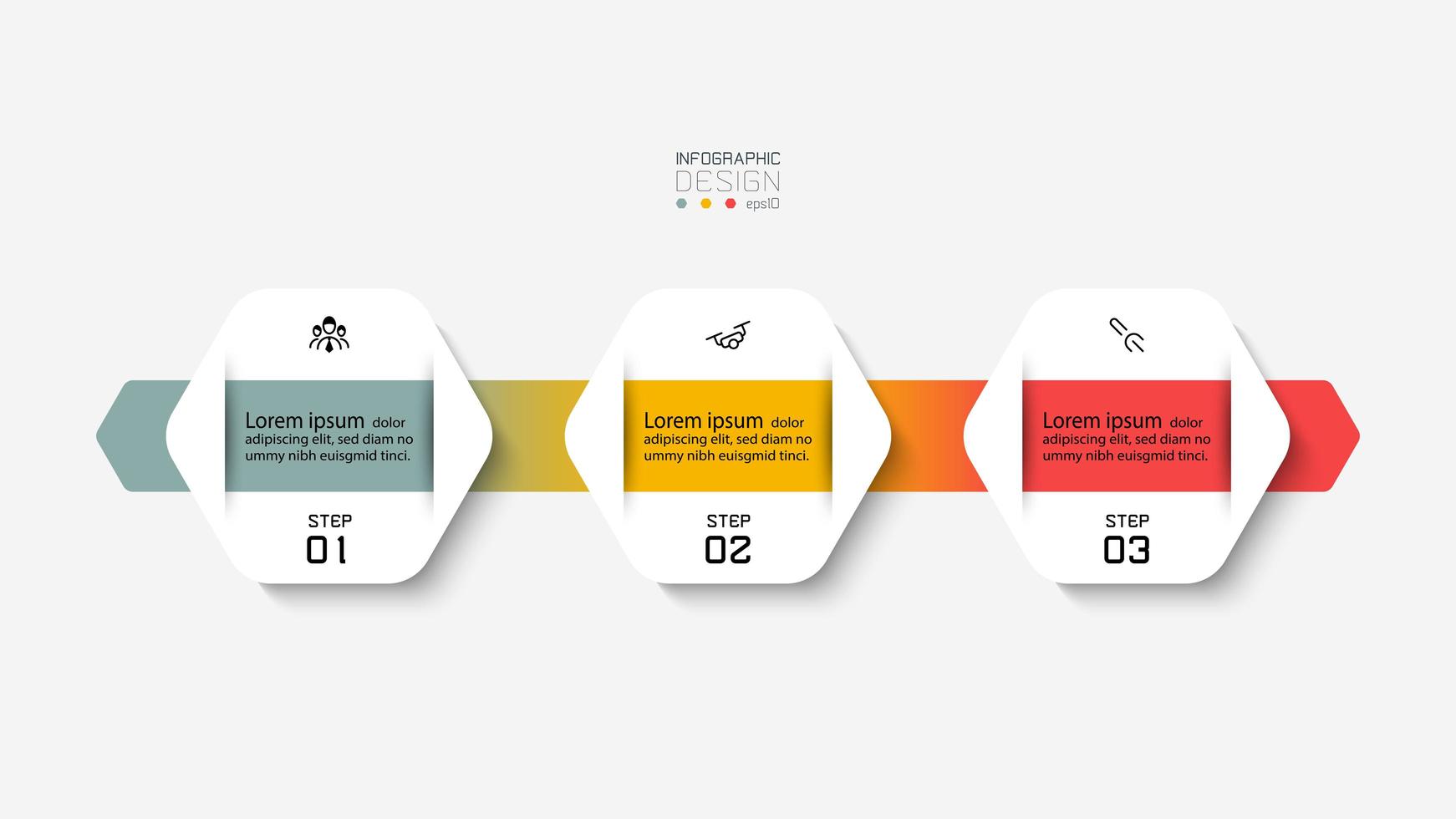 INFOGRAPHIC
DESIGN
eps10

Lorem ipsum dolor adipiscing elit, sed diam no ummy nibh euisgmid tinci.

STEP
01

Lorem ipsum dolor adipiscing elit, sed diam no ummy nibh euisgmid tinci.

STEP
02

Lorem ipsum dolor adipiscing elit, sed diam no ummy nibh euisgmid tinci.

STEP
03